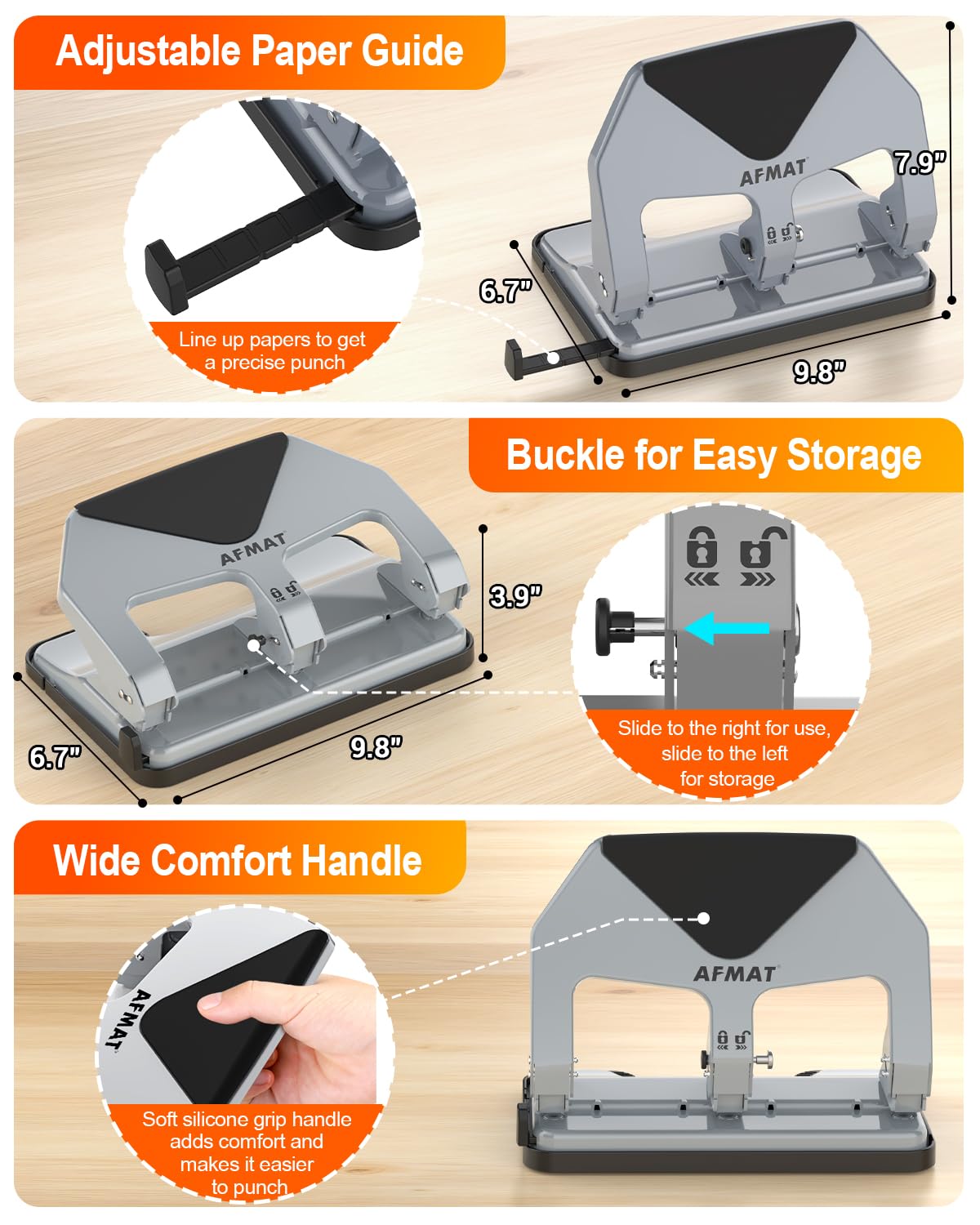 Adjustable Paper Guide

Line up papers to get a precise punch

AFMAT

7.9"

6.7"

9.8"

Buckle for Easy Storage

AFMAT

3.9"

6.7"

9.8"

Slide to the right for use, slide to the left for storage

Wide Comfort Handle

AFMAT

Soft silicone grip handle adds comfort and makes it easier to punch

AFMAT