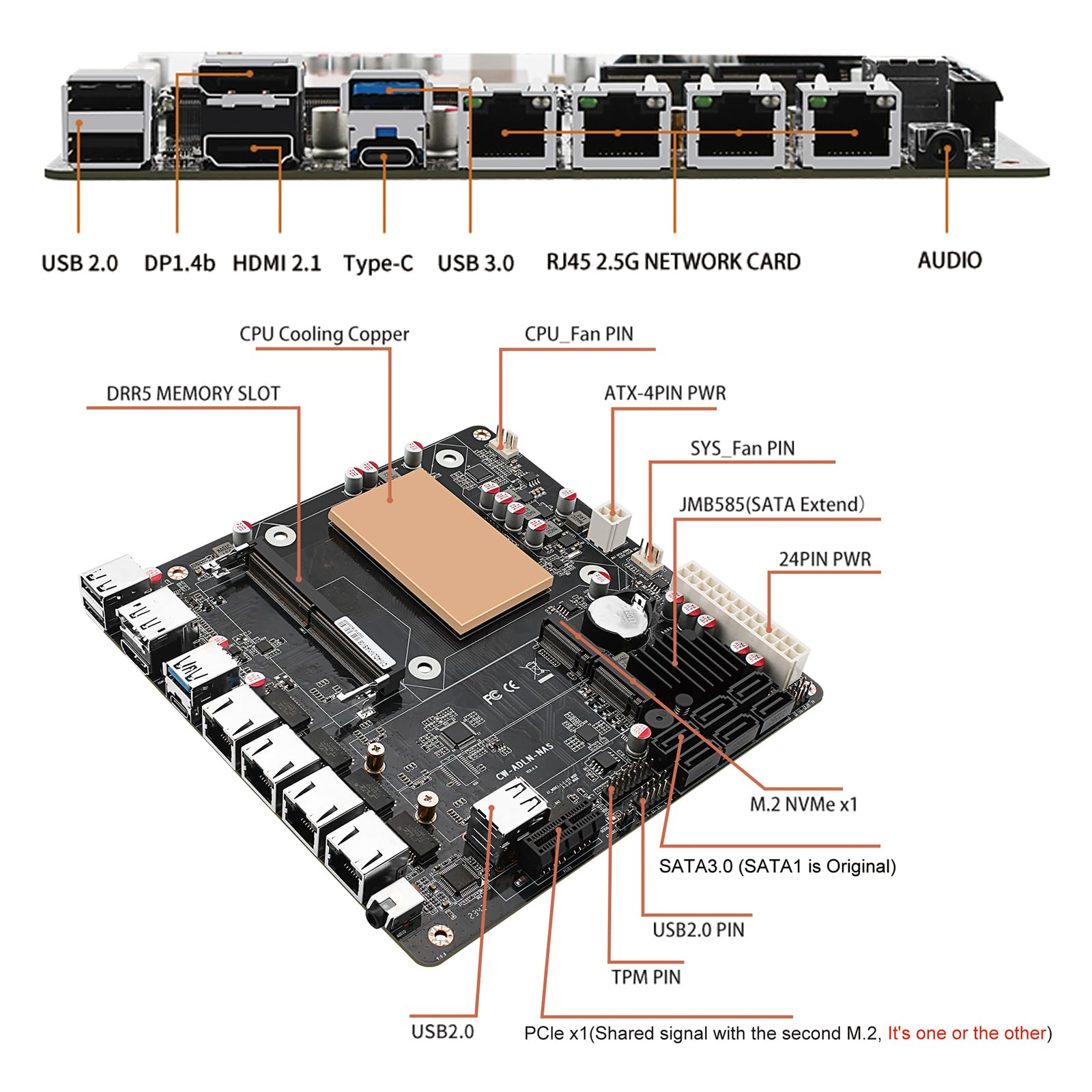 USB 2.0 DP1.4b HDMI 2.1 Type-C USB 3.0 RJ45 2.5G NETWORK CARD AUDIO

CPU Cooling Copper

CPU_Fan PIN

DRR5 MEMORY SLOT

ATX-4PIN PWR

SYS_Fan PIN

JMB585(SATA Extend)

24PIN PWR

CW-ADLN-NAS

M.2 NVMe x1

SATA3.0 (SATA1 is Original)

USB2.0 PIN

TPM PIN

USB2.0

PCIe x1(Shared signal with the second M.2, It's one or the other)