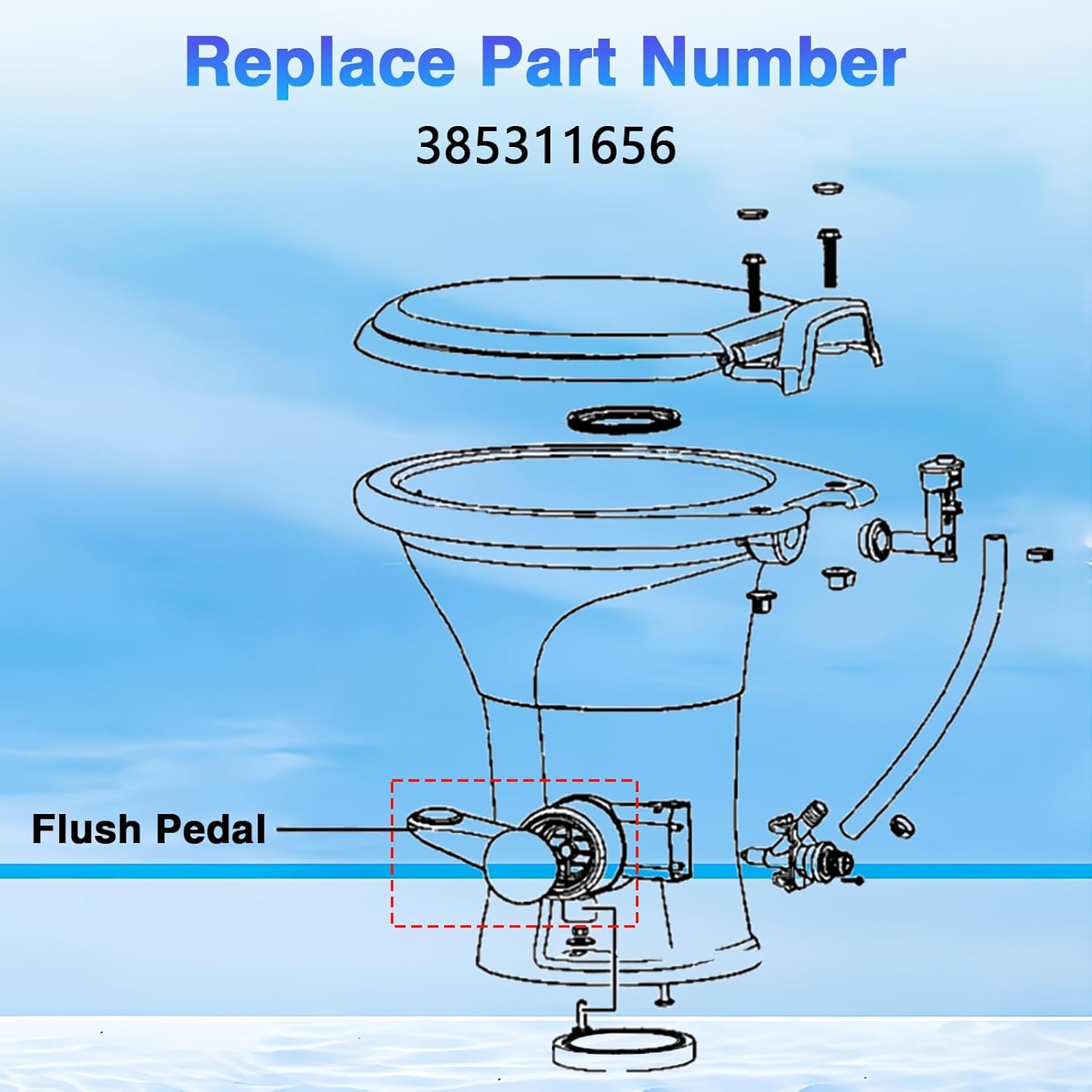 Replace Part Number
385311656

Flush Pedal