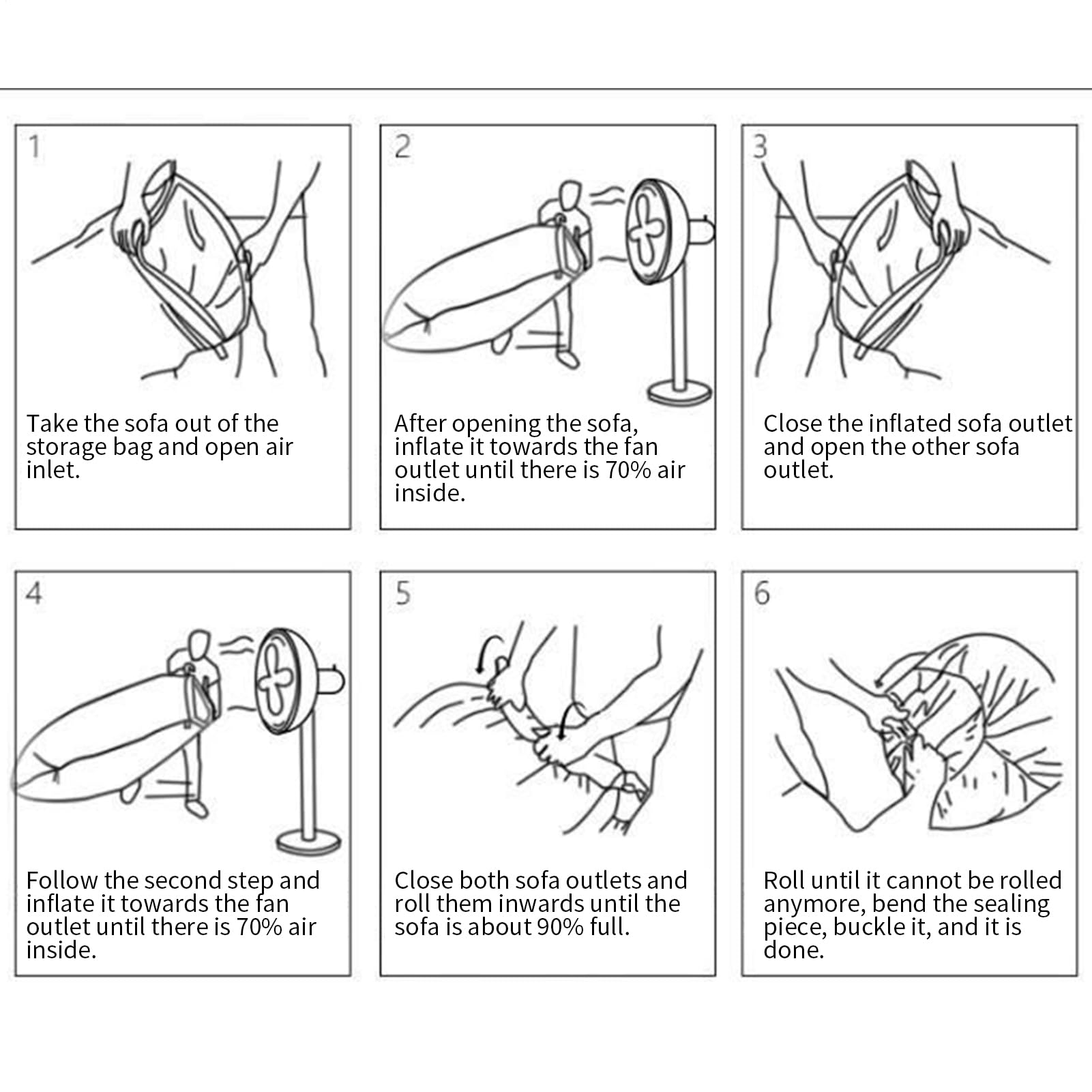 1

Take the sofa out of the storage bag and open air inlet.

2

After opening the sofa, inflate it towards the fan outlet until there is 70% air inside.

3

Close the inflated sofa outlet and open the other sofa outlet.

4

Follow the second step and inflate it towards the fan outlet until there is 70% air inside.

5

Close both sofa outlets and roll them inwards until the sofa is about 90% full.

6

Roll until it cannot be rolled anymore, bend the sealing piece, buckle it, and it is done.