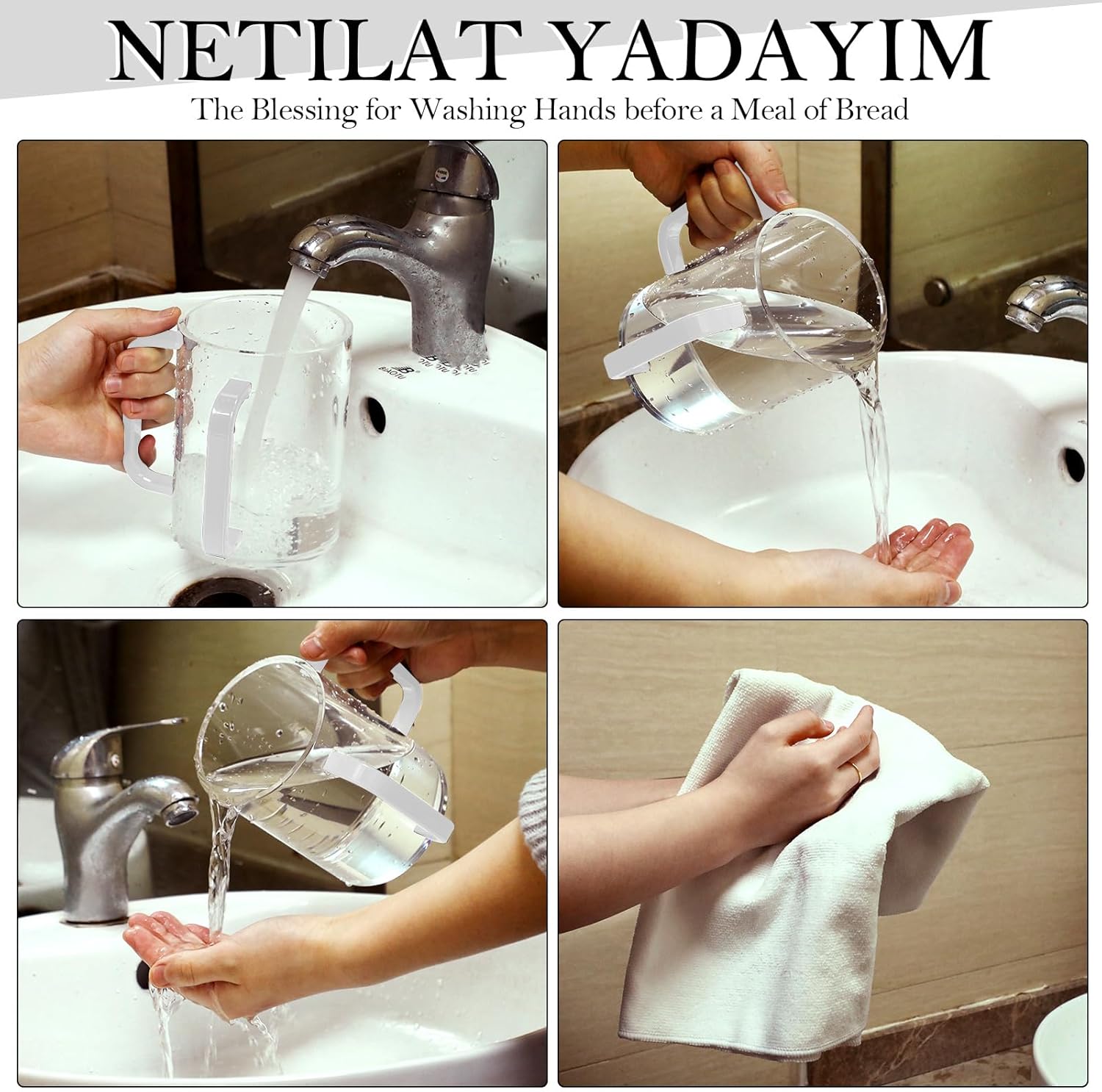 NETILAT YADAYIM
The Blessing for Washing Hands before a Meal of Bread