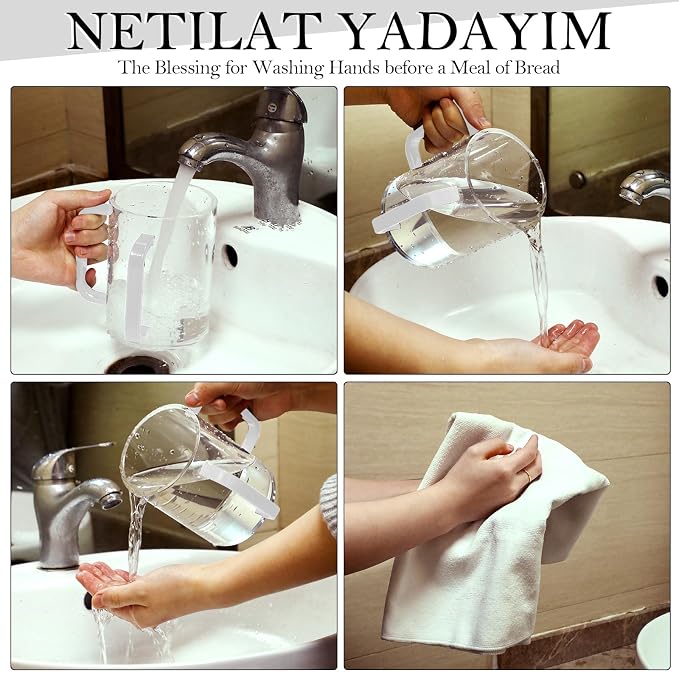 NETILAT YADAYIM

The Blessing for Washing Hands before a Meal of Bread