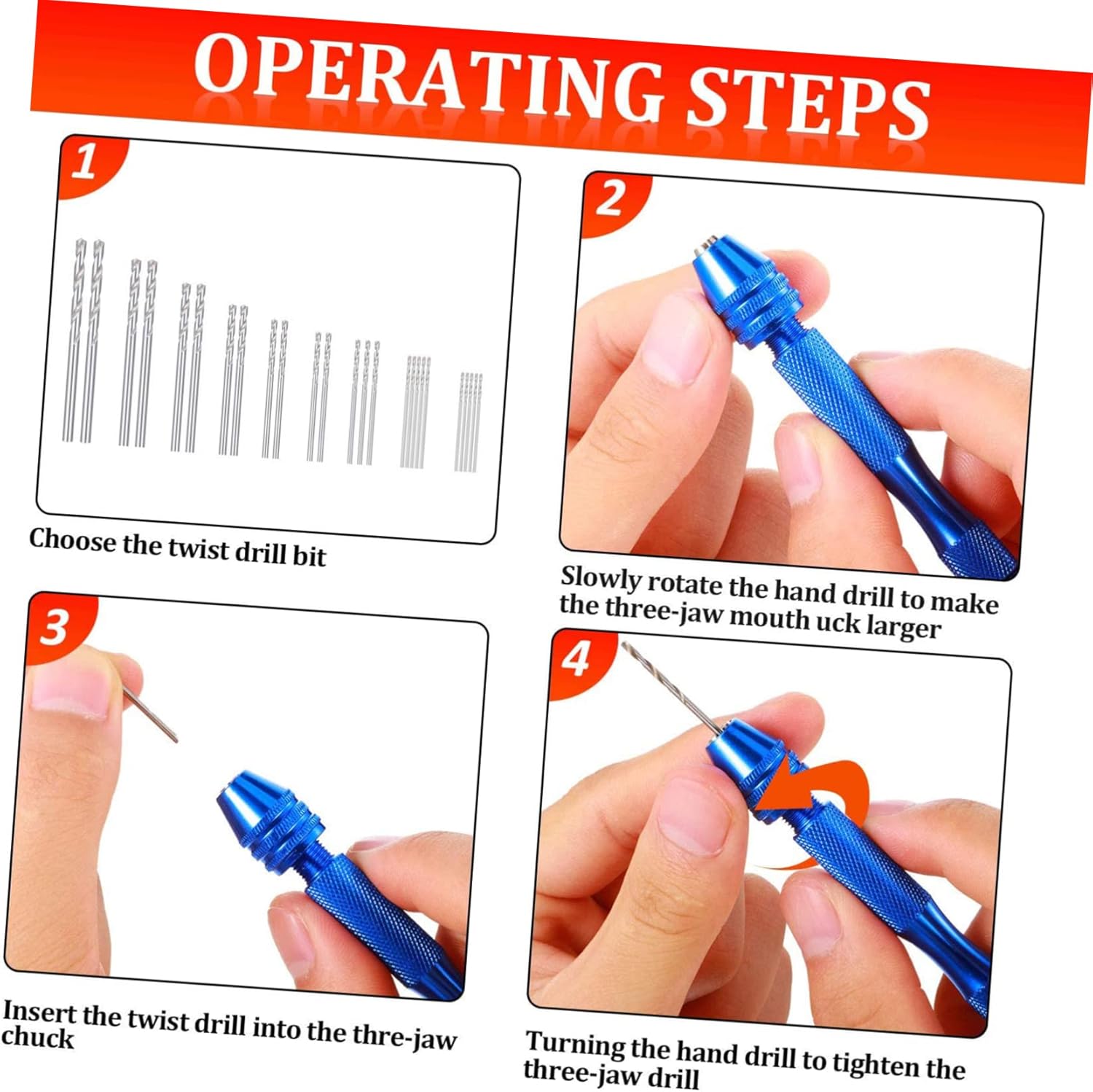 OPERATING STEPS

1

Choose the twist drill bit

2

Slowly rotate the hand drill to make the three-jaw mouth uck larger

3

Insert the twist drill into the thre-jaw chuck

4

Turning the hand drill to tighten the three-jaw drill