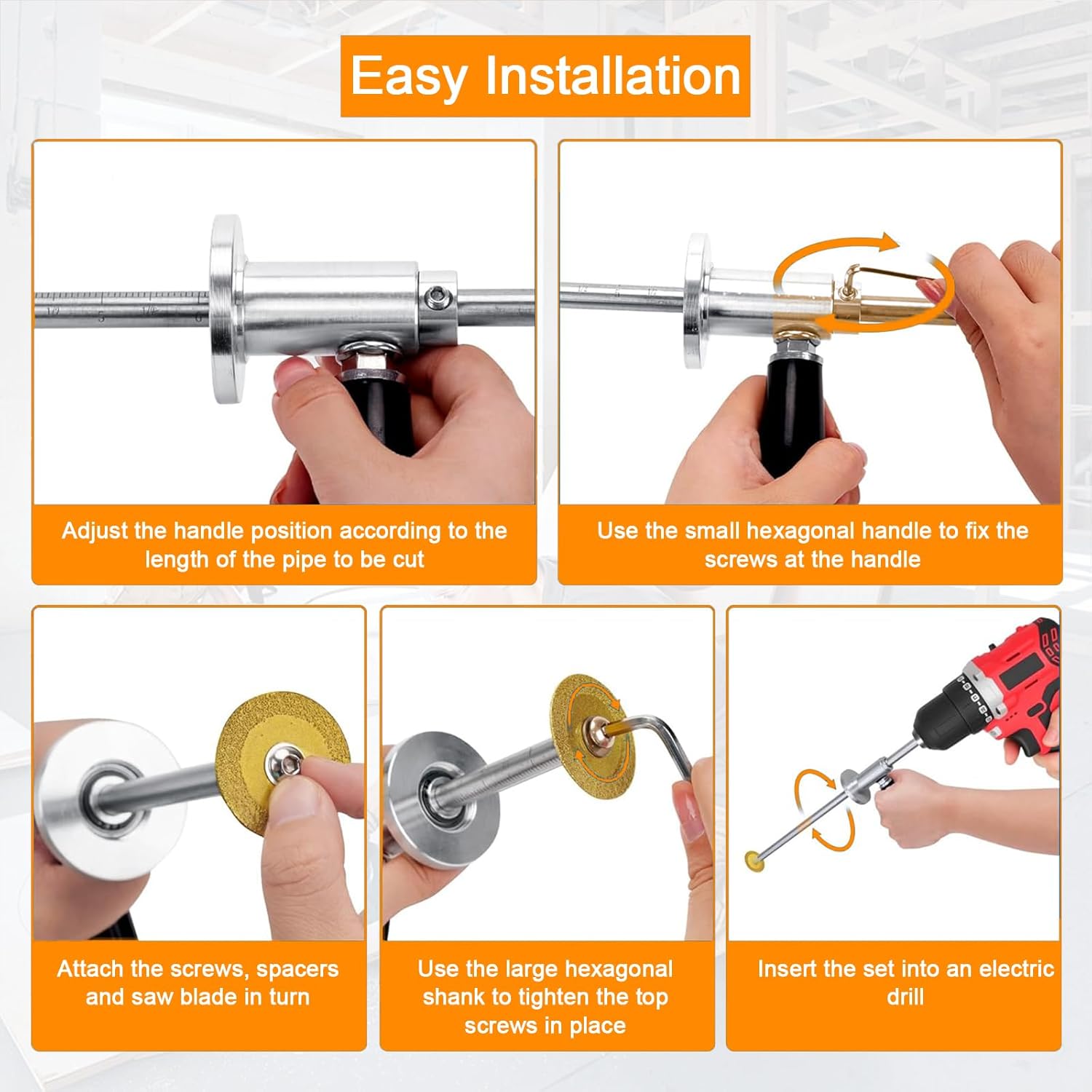 Easy Installation

Adjust the handle position according to the length of the pipe to be cut

Use the small hexagonal handle to fix the screws at the handle

Attach the screws, spacers and saw blade in turn

Use the large hexagonal shank to tighten the top screws in place

Insert the set into an electric drill