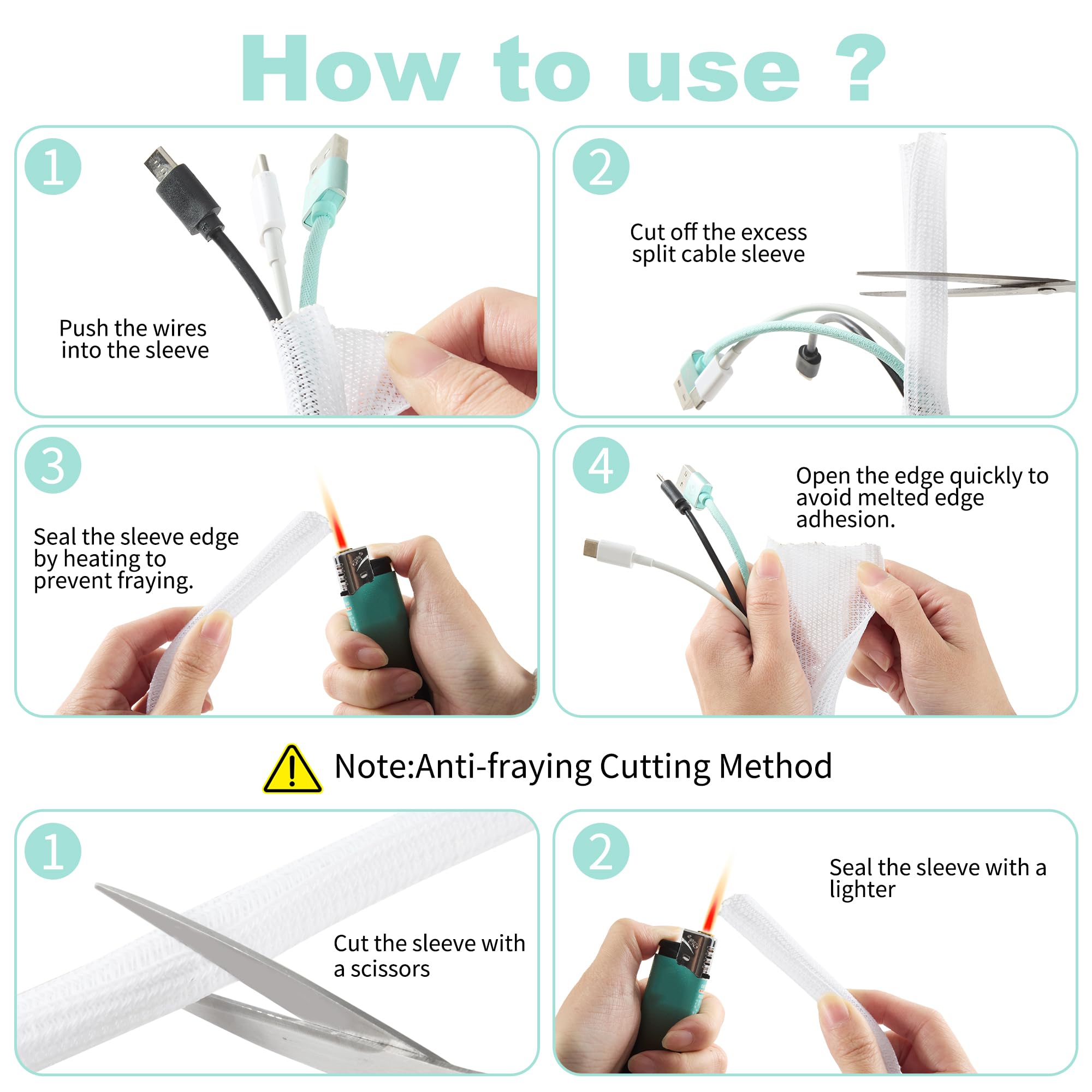 How to use ?

1

Push the wires into the sleeve

2

Cut off the excess split cable sleeve

3

Seal the sleeve edge by heating to prevent fraying.

4

Open the edge quickly to avoid melted edge adhesion.

Note:Anti-fraying Cutting Method

1

Cut the sleeve with a scissors

2

Seal the sleeve with a lighter