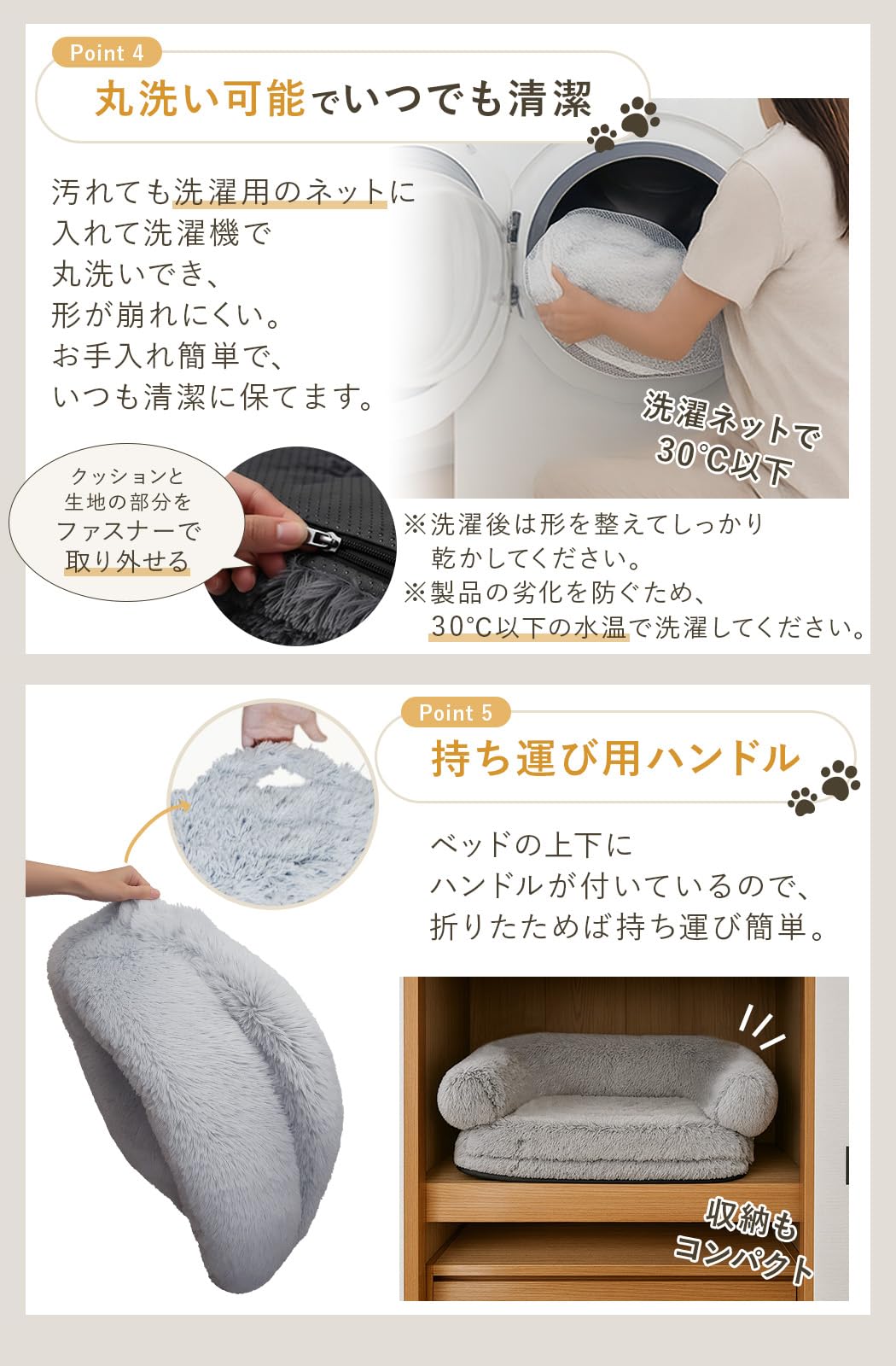 Point 4

丸洗い可能でいつでも清潔

汚れても洗濯用のネットに入れて洗濯機で丸洗いでき、形が崩れにくい。お手入れ簡単で、いつも清潔に保てます。

洗濯ネットで30℃以下

クッションと生地の部分をファスナーで取り外せる

※洗濯後は形を整えてしっかり乾かしてください。
※製品の劣化を防ぐため、30℃以下の水温で洗濯してください。

Point 5

持ち運び用ハンドル

ベッドの上下にハンドルが付いているので、折りたためば持ち運び簡単。

収納もコンパクト