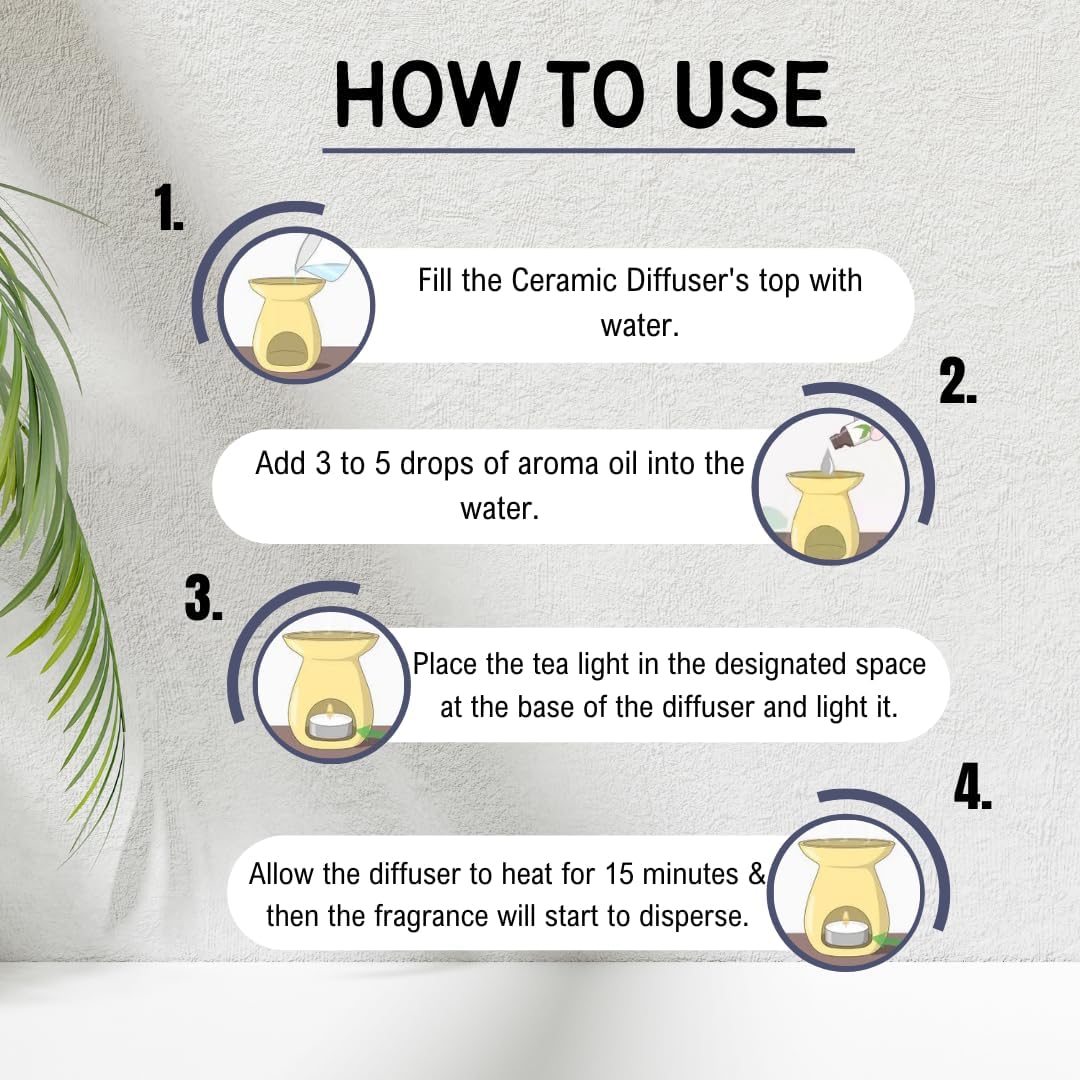 HOW TO USE

1.

Fill the Ceramic Diffuser's top with water.

2.

Add 3 to 5 drops of aroma oil into the water.

3.

Place the tea light in the designated space at the base of the diffuser and light it.

4.

Allow the diffuser to heat for 15 minutes & then the fragrance will start to disperse.