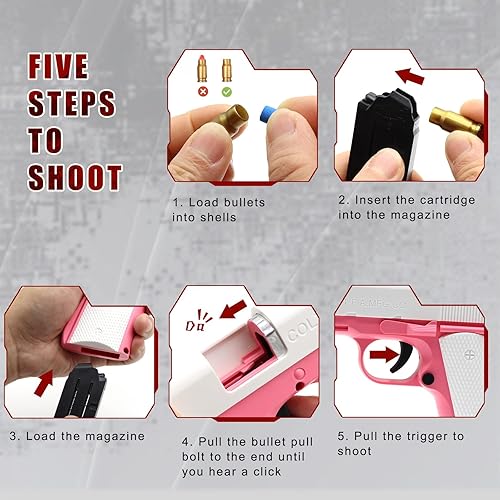 FIVE STEPS TO SHOOT

1. Load bullets into shells

2. Insert the cartridge into the magazine

3. Load the magazine

Da

COL

4. Pull the bullet pull bolt to the end until you hear a click

5. Pull the trigger to shoot