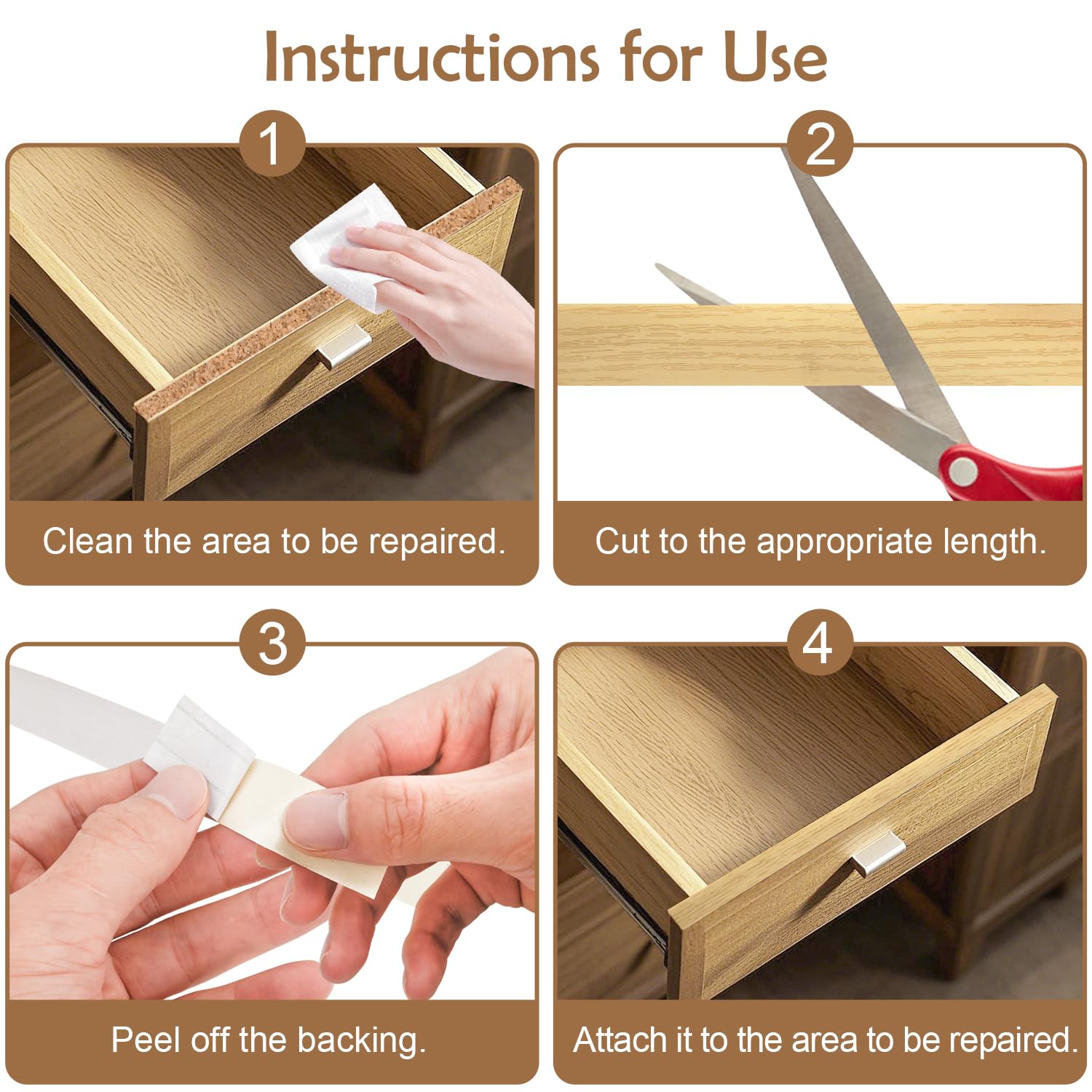 Instructions for Use

1

Clean the area to be repaired.

2

Cut to the appropriate length.

3

Peel off the backing.

4

Attach it to the area to be repaired.