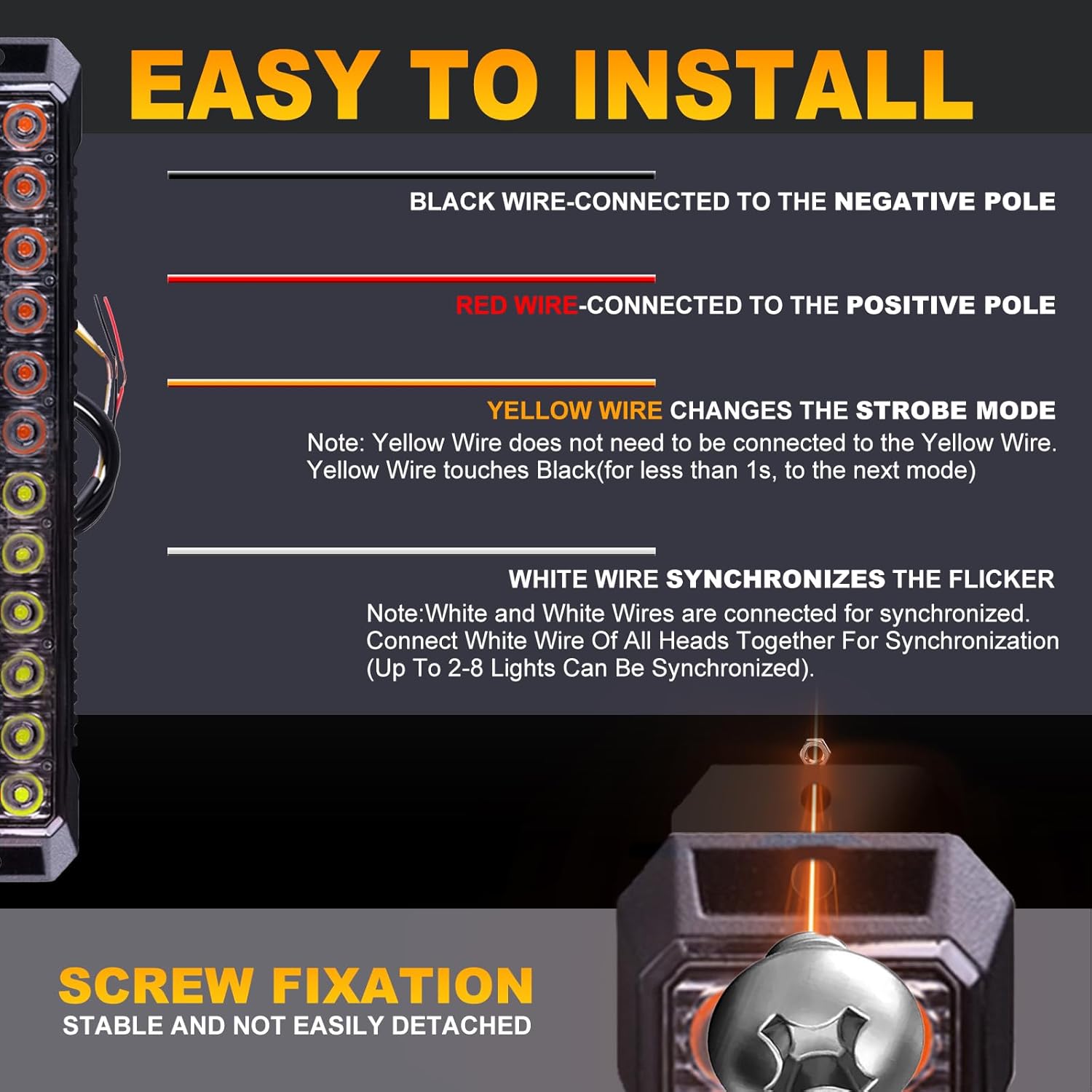 EASY TO INSTALL

BLACK WIRE-CONNECTED TO THE NEGATIVE POLE

RED WIRE-CONNECTED TO THE POSITIVE POLE

YELLOW WIRE CHANGES THE STROBE MODE
Note: Yellow Wire does not need to be connected to the Yellow Wire. Yellow Wire touches Black(for less than 1s, to the next mode)

WHITE WIRE SYNCHRONIZES THE FLICKER
Note:White and White Wires are connected for synchronized. Connect White Wire Of All Heads Together For Synchronization (Up To 2-8 Lights Can Be Synchronized).

SCREW FIXATION
STABLE AND NOT EASILY DETACHED