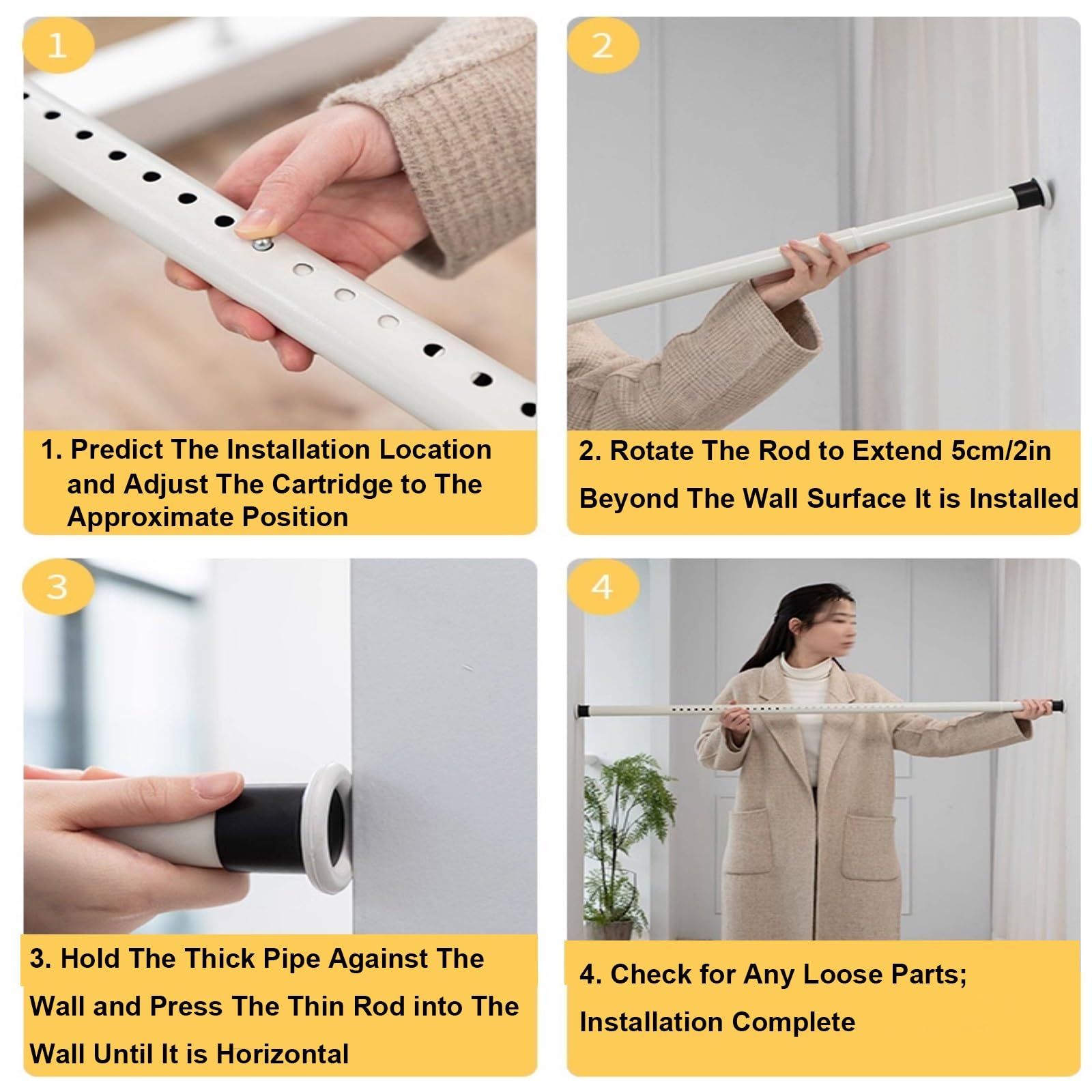 1

1. Predict The Installation Location and Adjust The Cartridge to The Approximate Position

2

2. Rotate The Rod to Extend 5cm/2in Beyond The Wall Surface It is Installed

3

3. Hold The Thick Pipe Against The Wall and Press The Thin Rod into The Wall Until It is Horizontal

4

4. Check for Any Loose Parts; Installation Complete