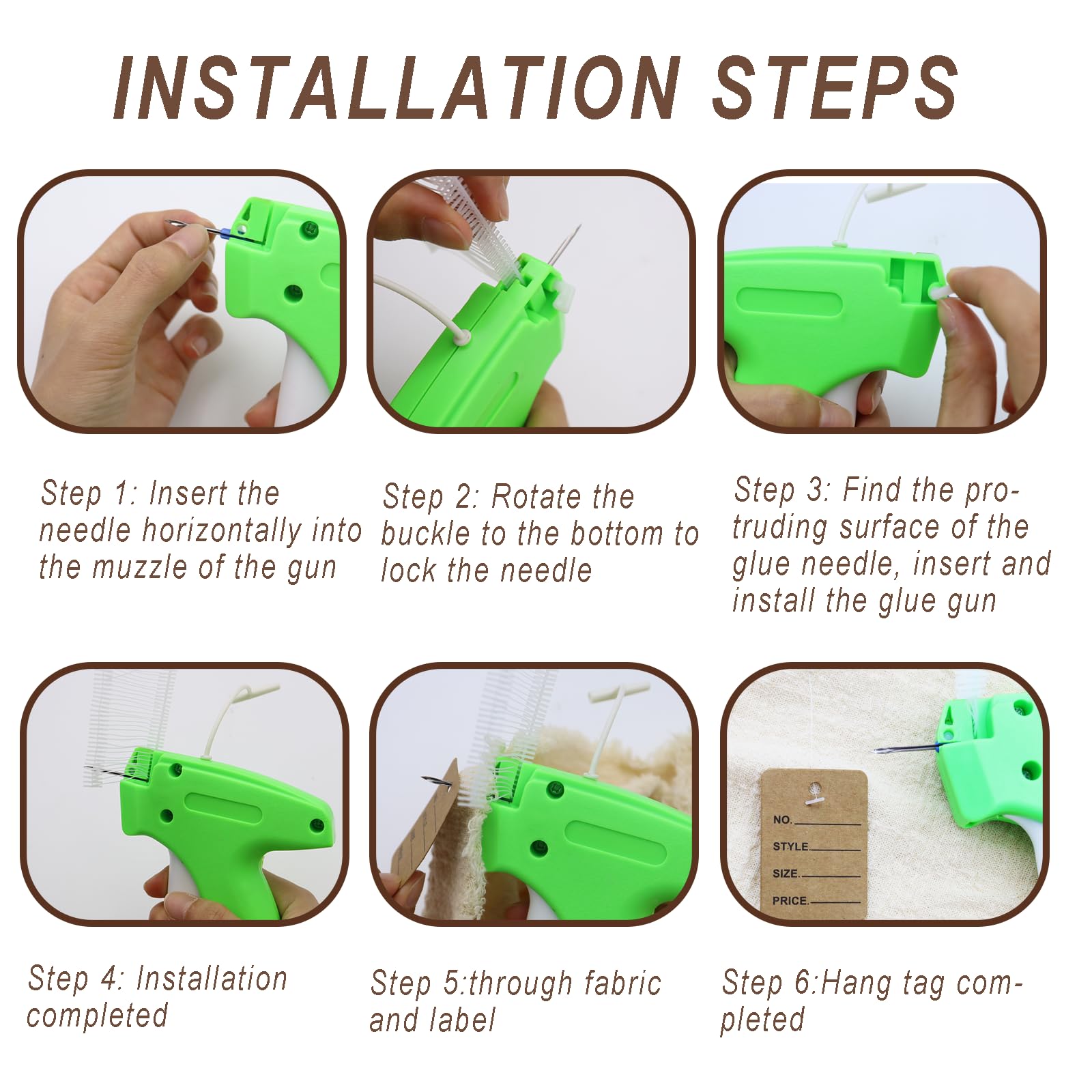 INSTALLATION STEPS

Step 1: Insert the needle horizontally into the muzzle of the gun

Step 2: Rotate the buckle to the bottom to lock the needle

Step 3: Find the protruding surface of the glue needle, insert and install the glue gun

NO.
STYLE.
SIZE.
PRICE.

Step 4: Installation completed

Step 5:through fabric and label

Step 6:Hang tag completed