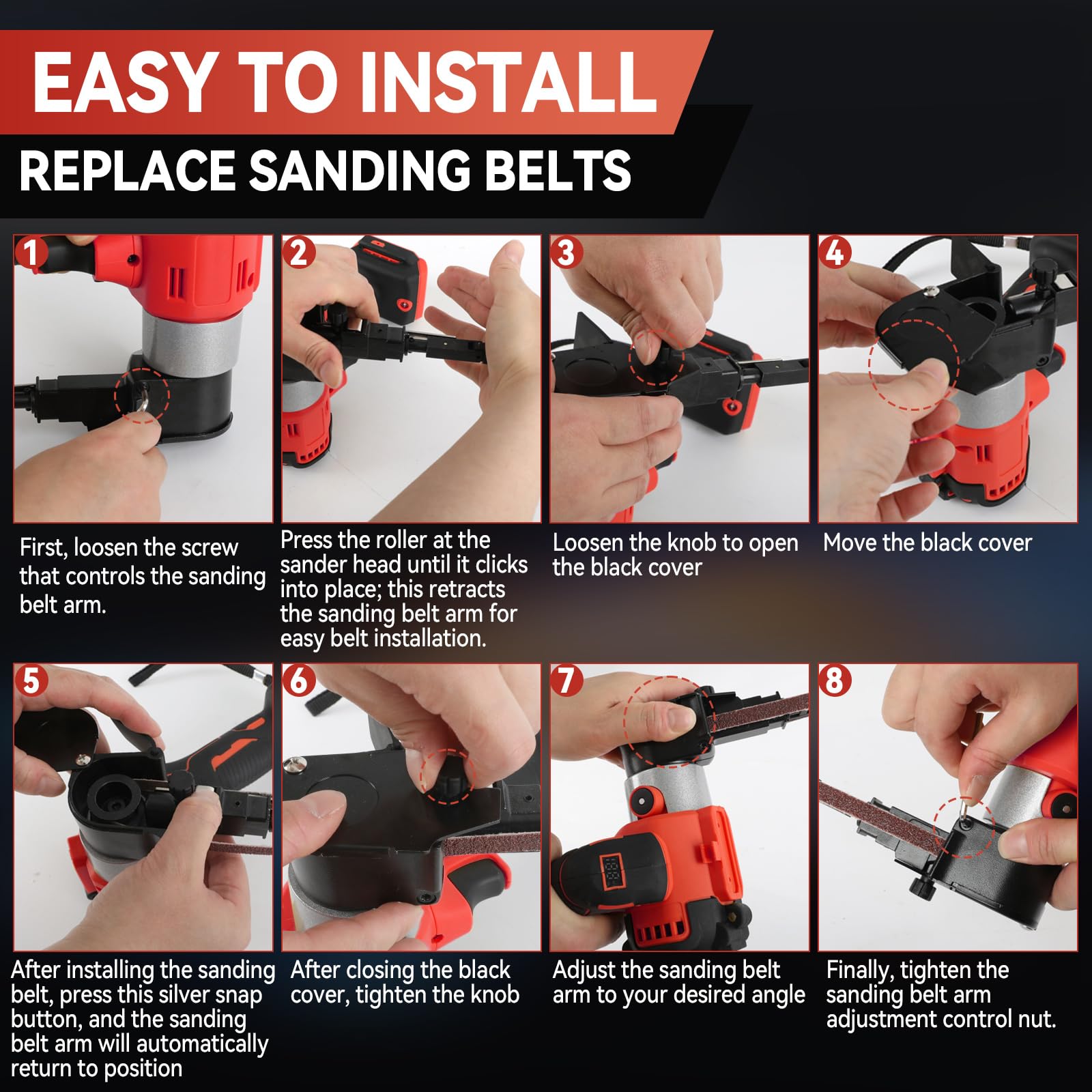 EASY TO INSTALL

REPLACE SANDING BELTS

1

First, loosen the screw that controls the sanding belt arm.

2

Press the roller at the sander head until it clicks into place; this retracts the sanding belt arm for easy belt installation.

3

Loosen the knob to open the black cover

4

Move the black cover

5

After installing the sanding belt, press this silver snap button, and the sanding belt arm will automatically return to position

6

After closing the black cover, tighten the knob

7

Adjust the sanding belt arm to your desired angle

8

Finally, tighten the sanding belt arm adjustment control nut.