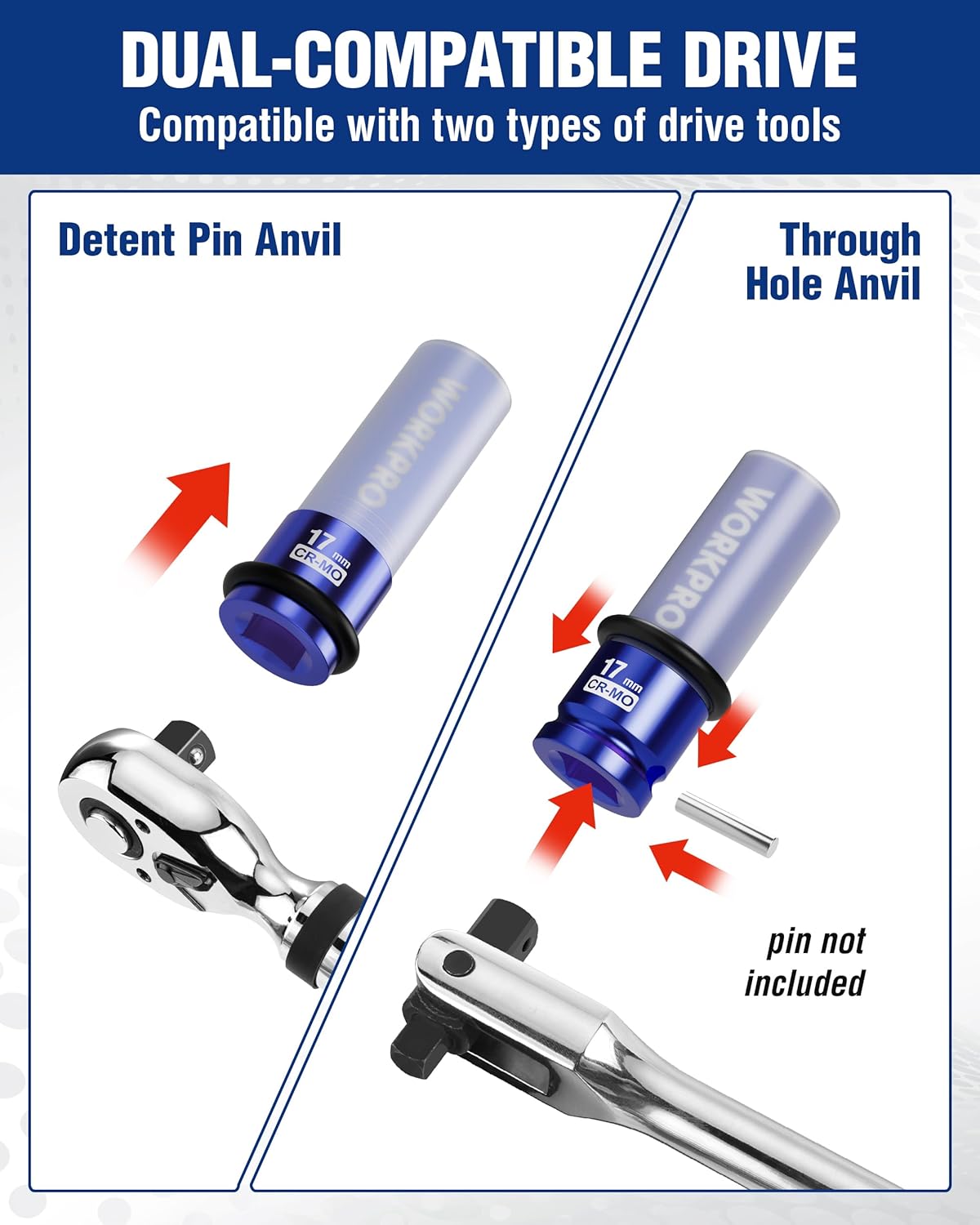 DUAL-COMPATIBLE DRIVE
Compatible with two types of drive tools

Detent Pin Anvil

WORKPRO
17 mm
CR-MO

Through Hole Anvil

WORKPRO
17 mm
CR-MO

pin not included