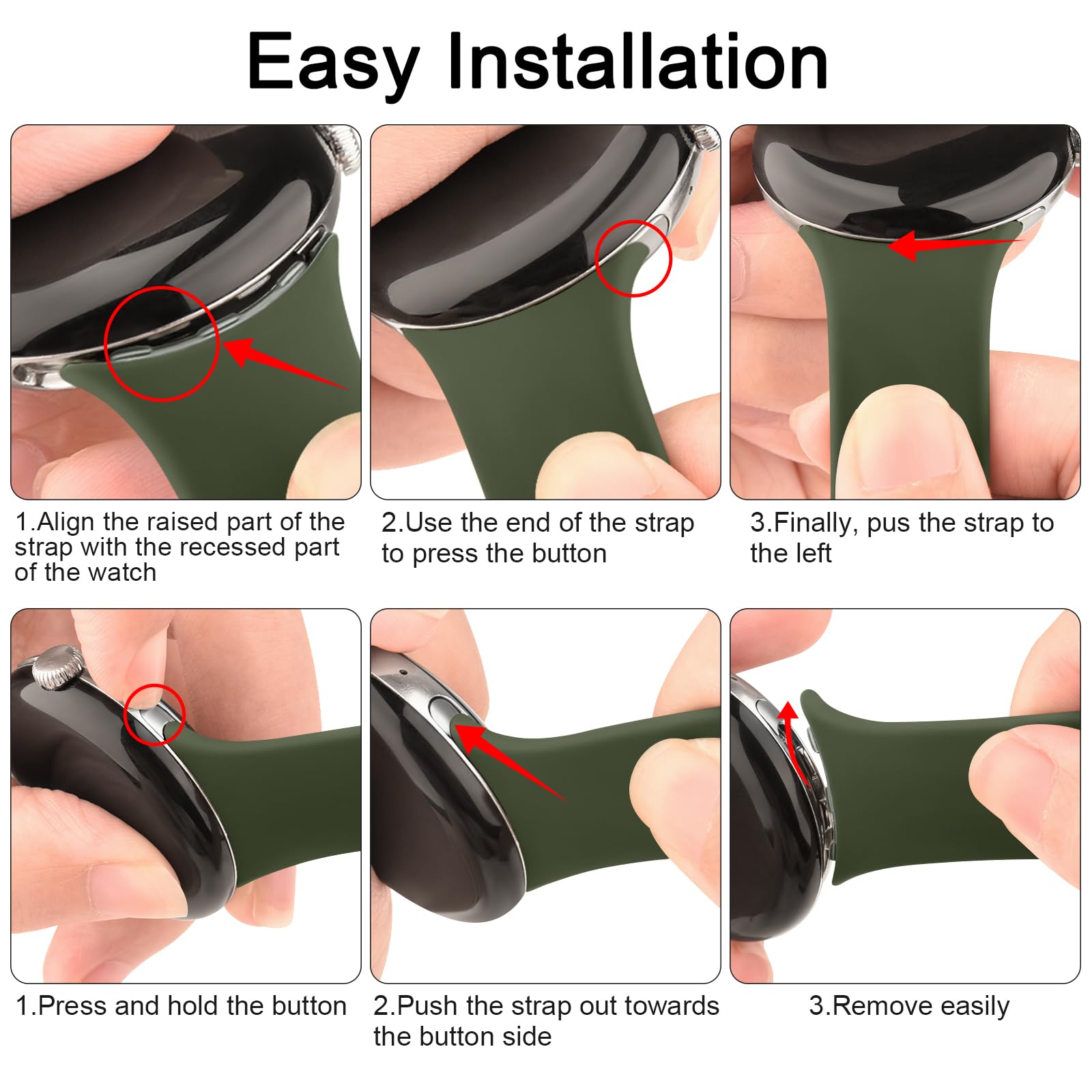 Easy Installation

1.Align the raised part of the strap with the recessed part of the watch

2.Use the end of the strap to press the button

3.Finally, pus the strap to the left

1.Press and hold the button

2.Push the strap out towards the button side

3.Remove easily