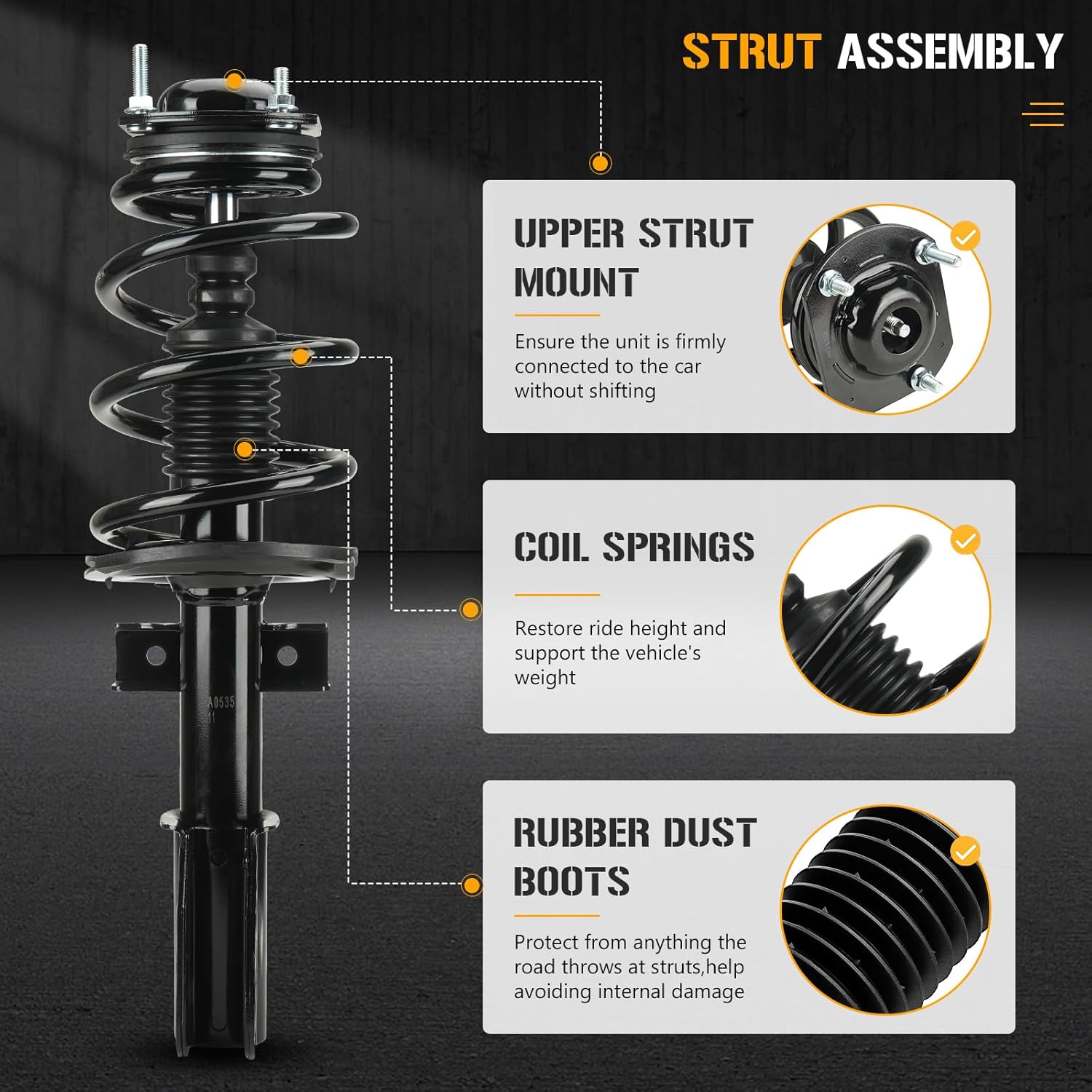 STRUT ASSEMBLY

UPPER STRUT MOUNT

Ensure the unit is firmly connected to the car without shifting

COIL SPRINGS

Restore ride height and support the vehicle's weight

RUBBER DUST BOOTS

Protect from anything the road throws at struts,help avoiding internal damage

A0535
11