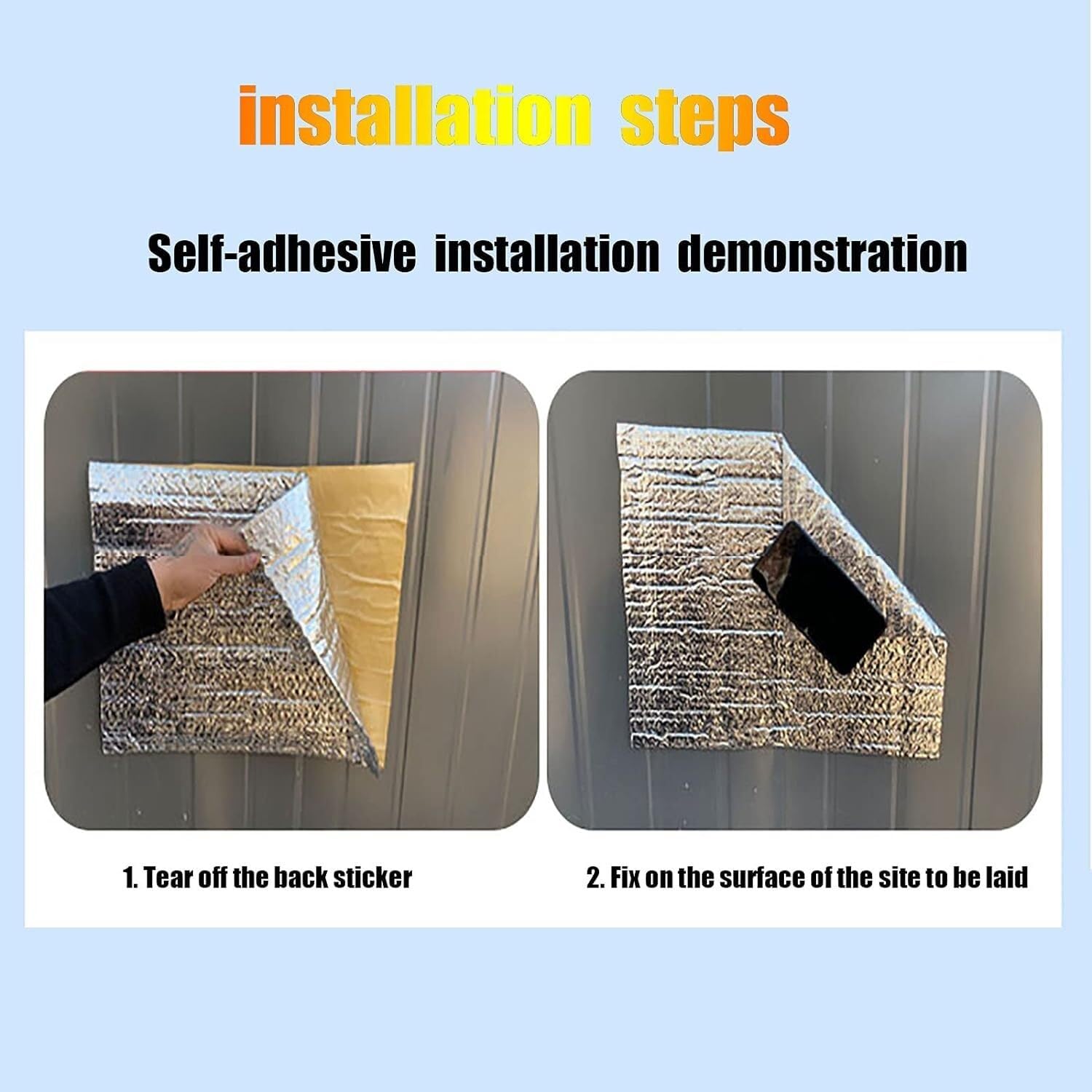 installation steps

Self-adhesive installation demonstration

1. Tear off the back sticker

2. Fix on the surface of the site to be laid