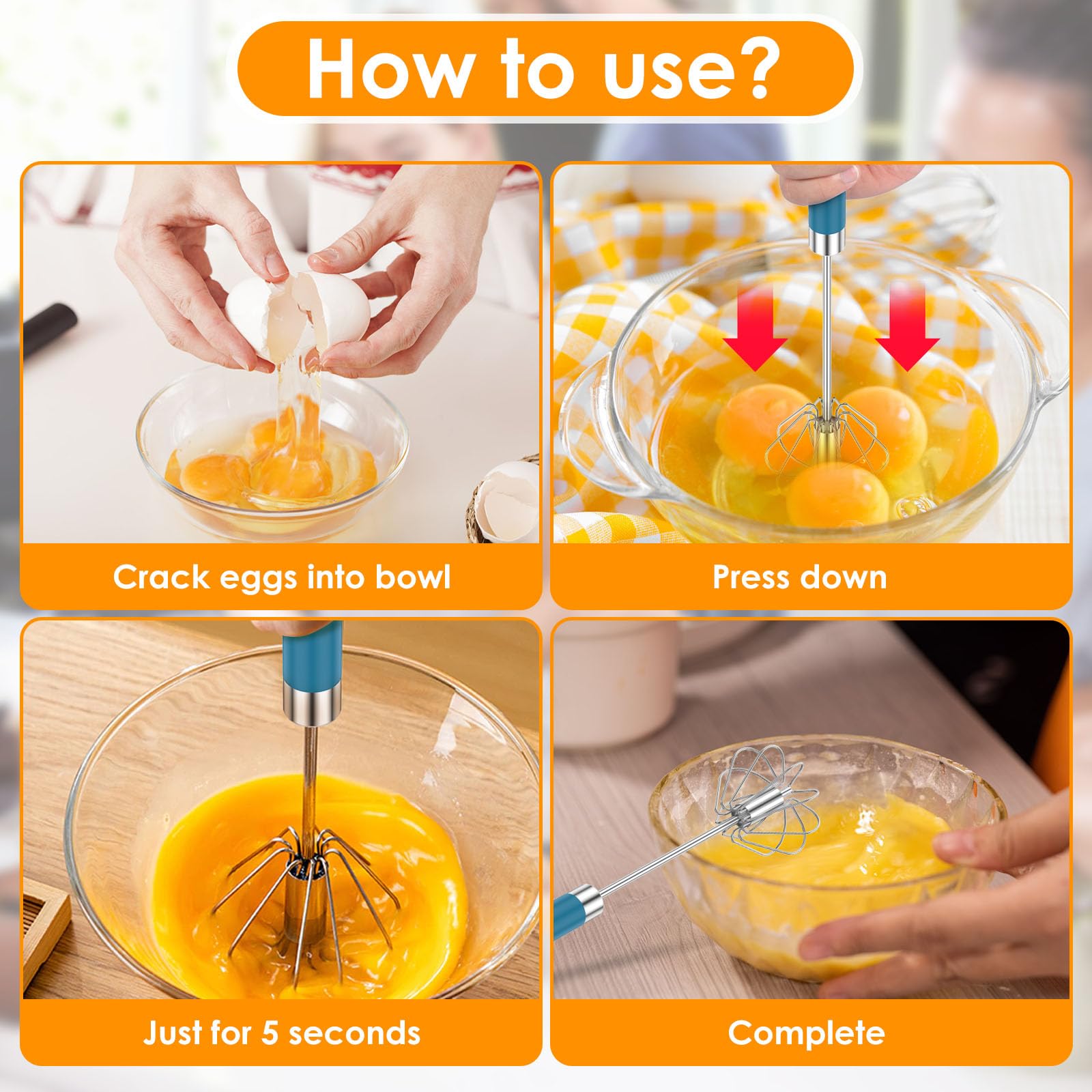 How to use?

Crack eggs into bowl

Press down

Just for 5 seconds

Complete