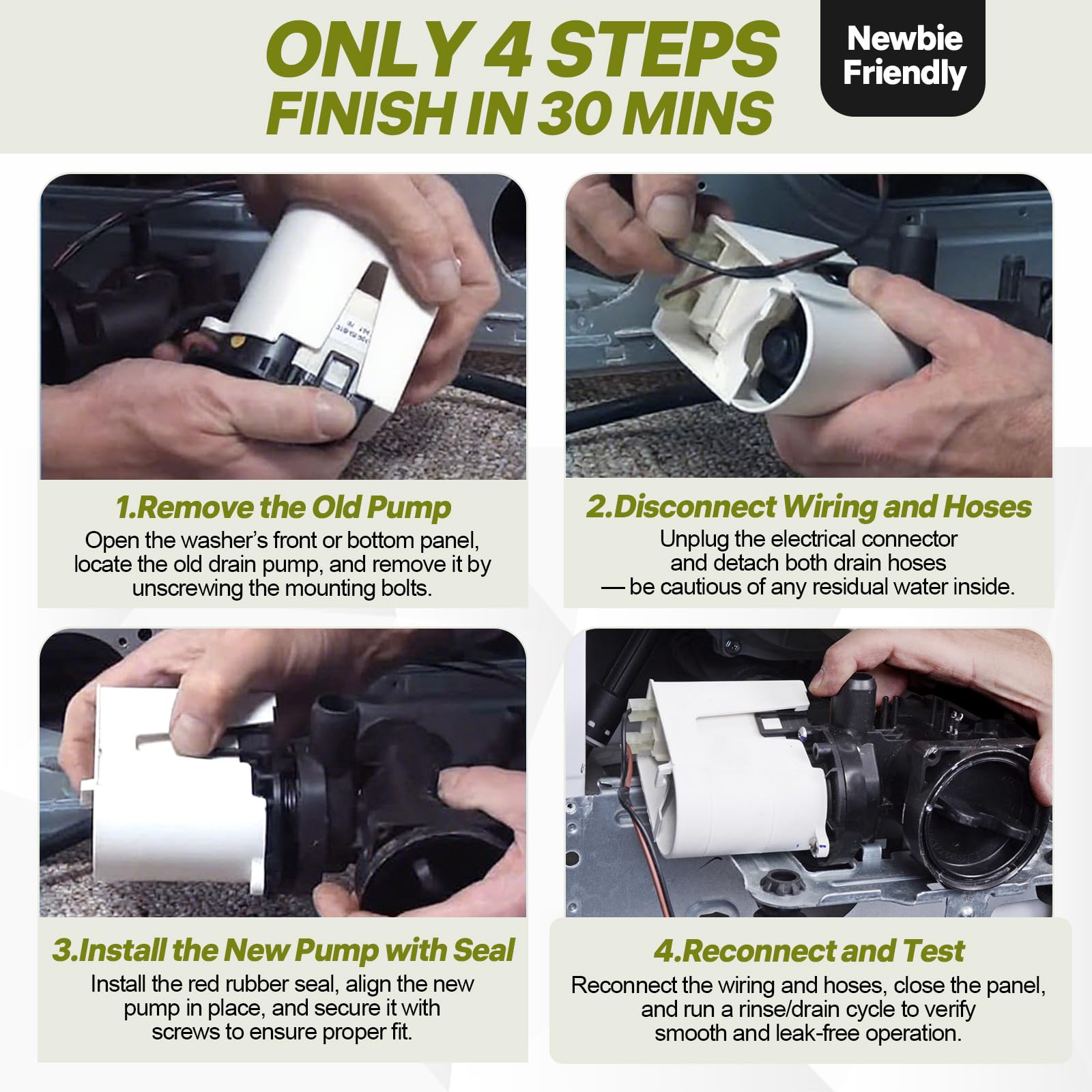 ONLY 4 STEPS
FINISH IN 30 MINS

Newbie Friendly

1.Remove the Old Pump
Open the washer's front or bottom panel, locate the old drain pump, and remove it by unscrewing the mounting bolts.

2.Disconnect Wiring and Hoses
Unplug the electrical connector and detach both drain hoses — be cautious of any residual water inside.

3.Install the New Pump with Seal
Install the red rubber seal, align the new pump in place, and secure it with screws to ensure proper fit.

4.Reconnect and Test
Reconnect the wiring and hoses, close the panel, and run a rinse/drain cycle to verify smooth and leak-free operation.