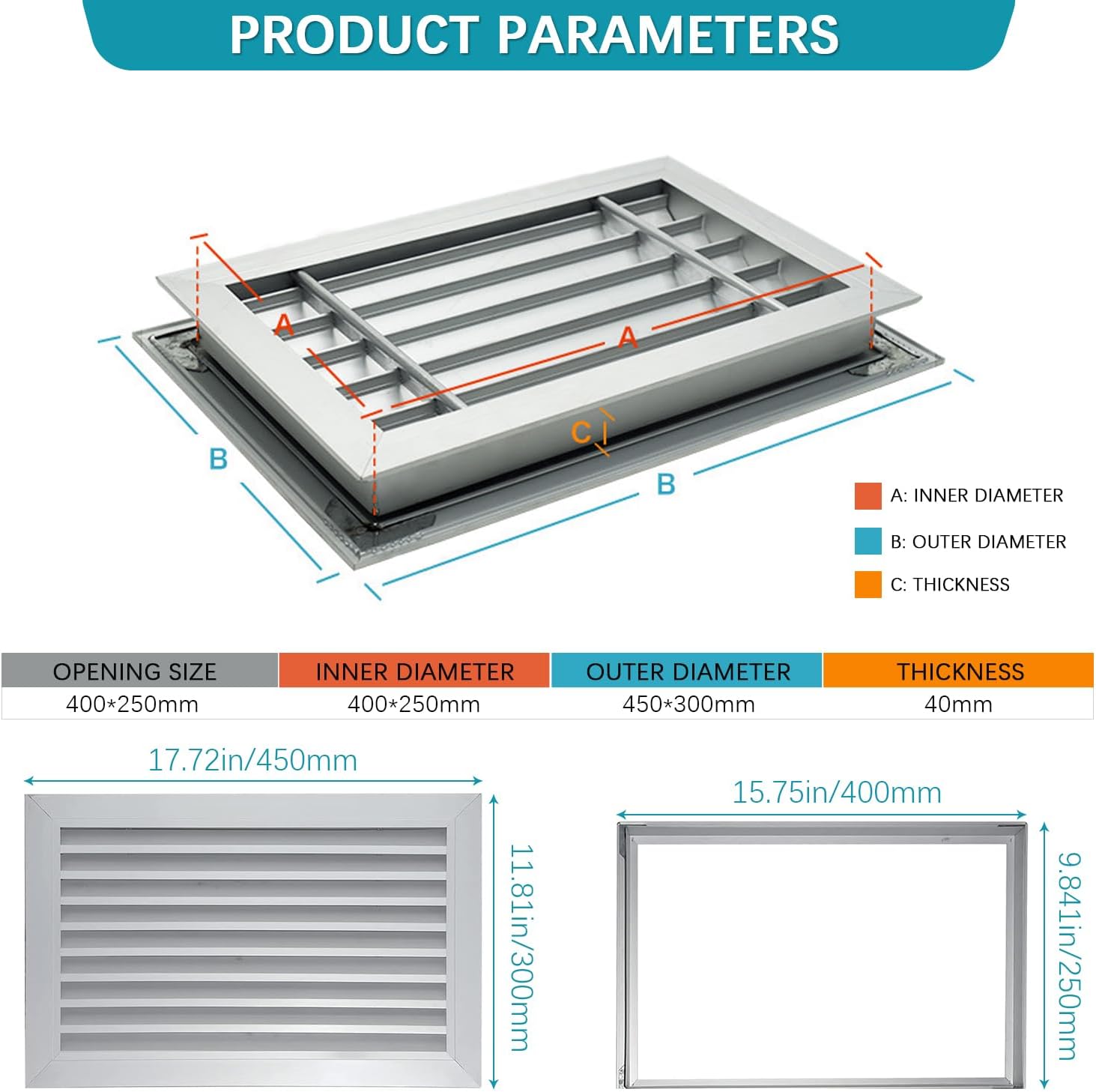 PRODUCT PARAMETERS

A

A

B

B

C

A: INNER DIAMETER

B: OUTER DIAMETER

C: THICKNESS

| OPENING SIZE | INNER DIAMETER | OUTER DIAMETER | THICKNESS |
|---|---|---|---|
| 400*250mm | 400*250mm | 450*300mm | 40mm |

17.72in/450mm

11.81in/300mm

15.75in/400mm

9.841in/250mm