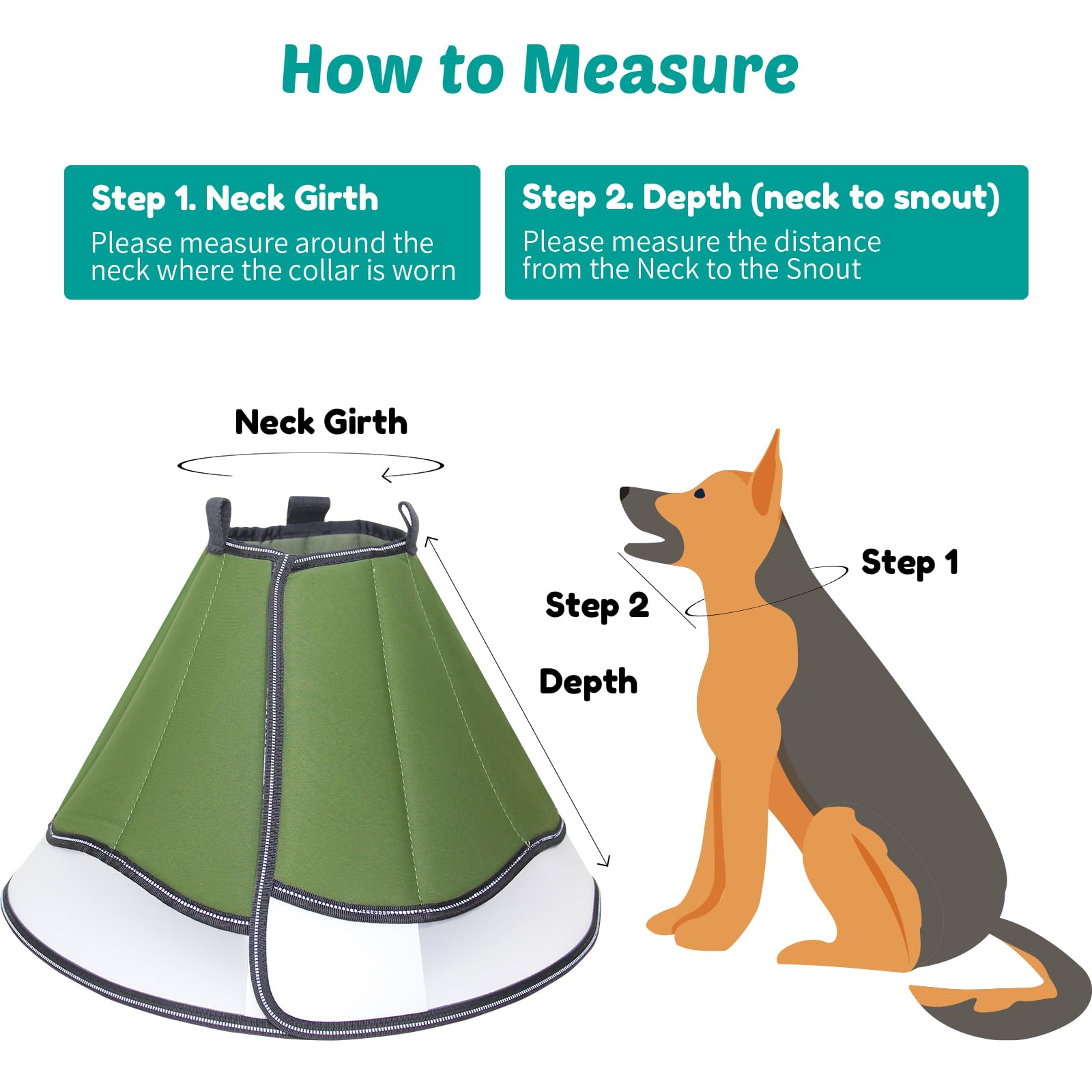 How to Measure

Step 1. Neck Girth
Please measure around the neck where the collar is worn

Step 2. Depth (neck to snout)
Please measure the distance from the Neck to the Snout

Neck Girth

Depth

Step 2

Step 1