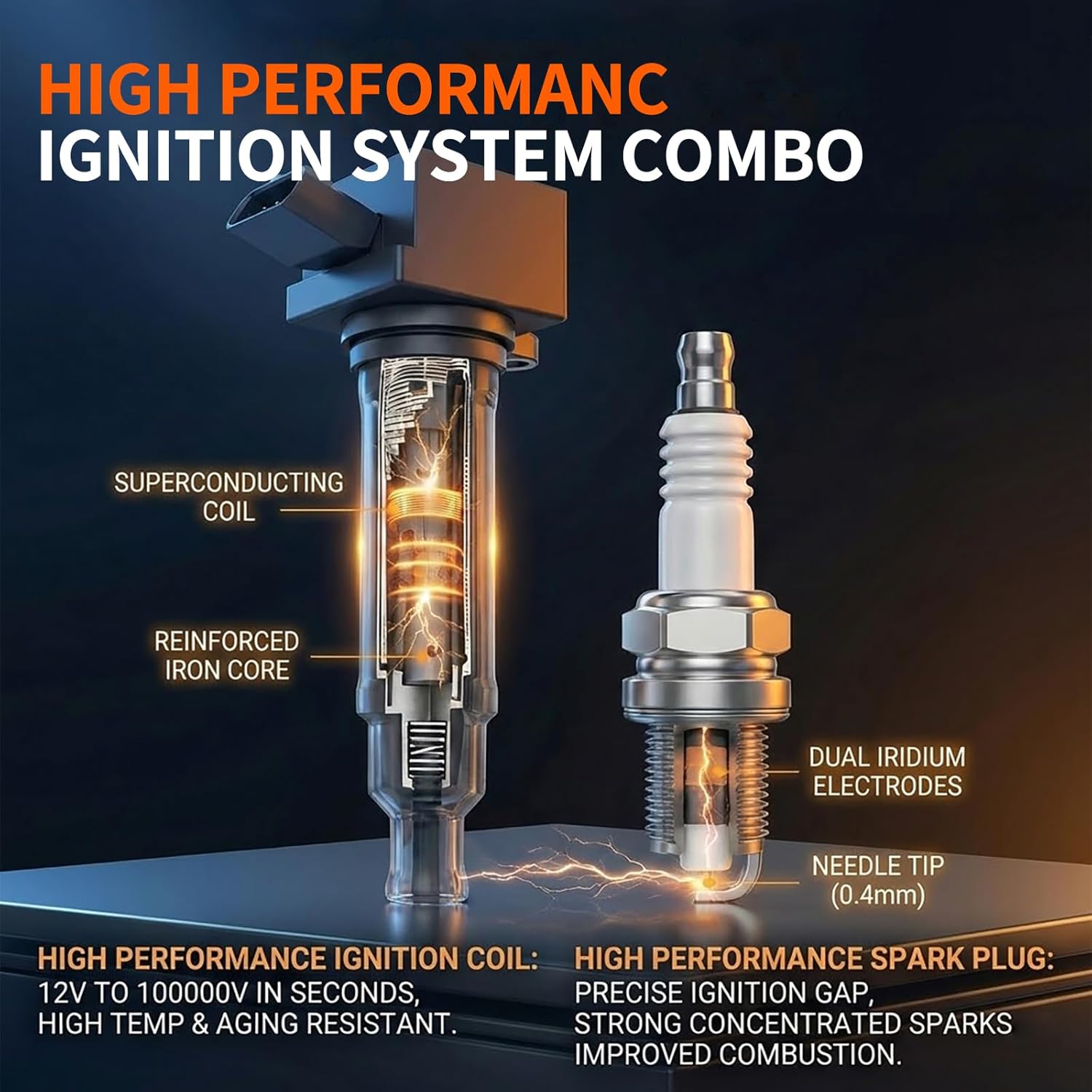 HIGH PERFORMANC
IGNITION SYSTEM COMBO

SUPERCONDUCTING COIL

REINFORCED IRON CORE

DUAL IRIDIUM ELECTRODES

NEEDLE TIP (0.4mm)

HIGH PERFORMANCE IGNITION COIL:
12V TO 100000V IN SECONDS, HIGH TEMP & AGING RESISTANT.

HIGH PERFORMANCE SPARK PLUG:
PRECISE IGNITION GAP, STRONG CONCENTRATED SPARKS IMPROVED COMBUSTION.