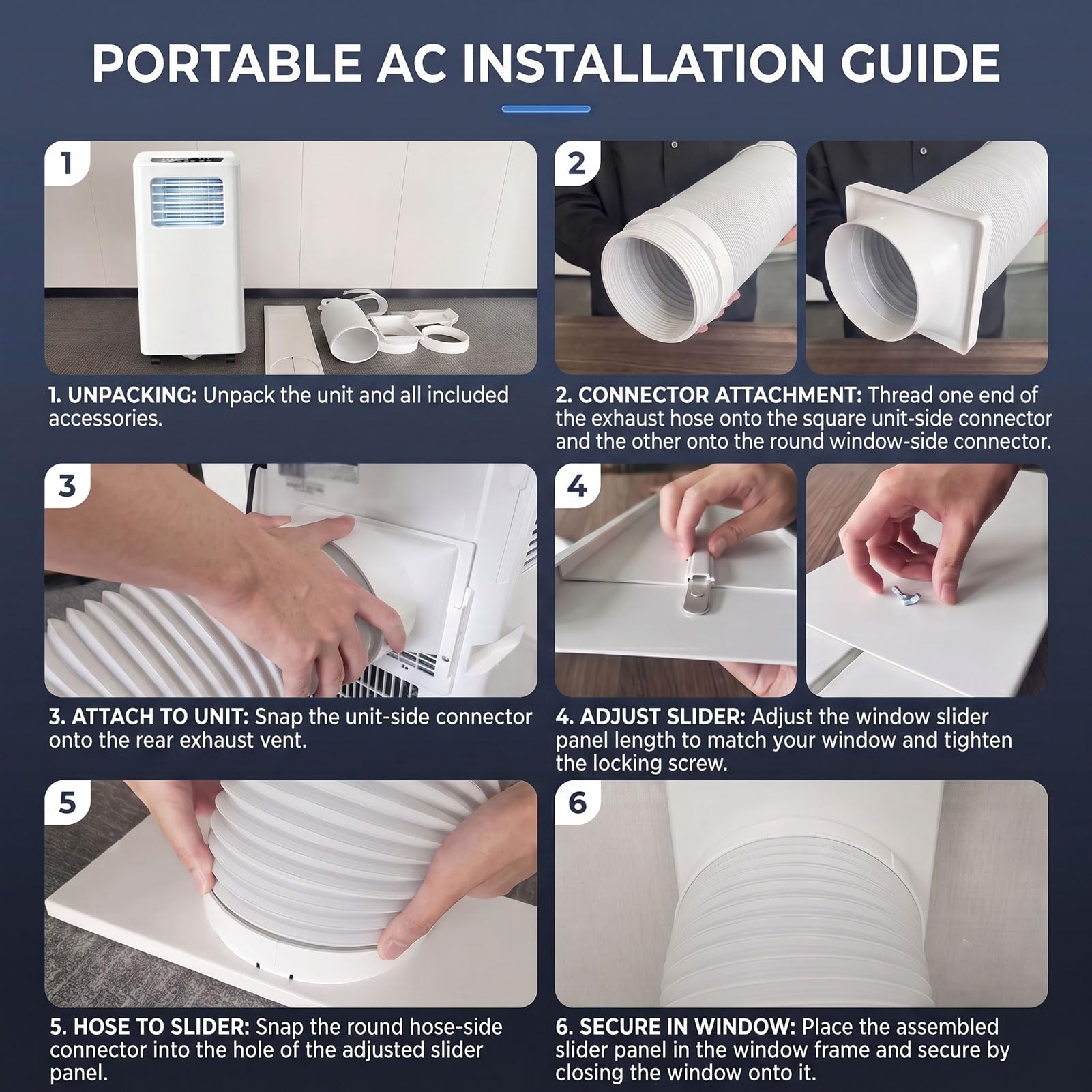 PORTABLE AC INSTALLATION GUIDE

1

1. UNPACKING: Unpack the unit and all included accessories.

2

2. CONNECTOR ATTACHMENT: Thread one end of the exhaust hose onto the square unit-side connector and the other onto the round window-side connector.

3

3. ATTACH TO UNIT: Snap the unit-side connector onto the rear exhaust vent.

4

4. ADJUST SLIDER: Adjust the window slider panel length to match your window and tighten the locking screw.

5

5. HOSE TO SLIDER: Snap the round hose-side connector into the hole of the adjusted slider panel.

6

6. SECURE IN WINDOW: Place the assembled slider panel in the window frame and secure by closing the window onto it.