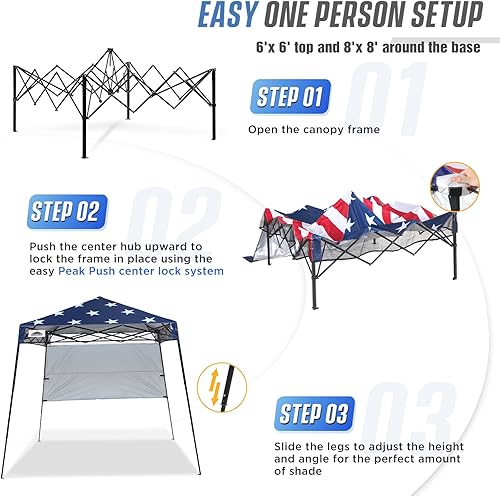 EASY ONE PERSON SETUP

6'x 6' top and 8'x 8' around the base

STEP 01
01
Open the canopy frame

STEP 02
02
Push the center hub upward to lock the frame in place using the easy Peak Push center lock system

STEP 03
03
Slide the legs to adjust the height and angle for the perfect amount of shade