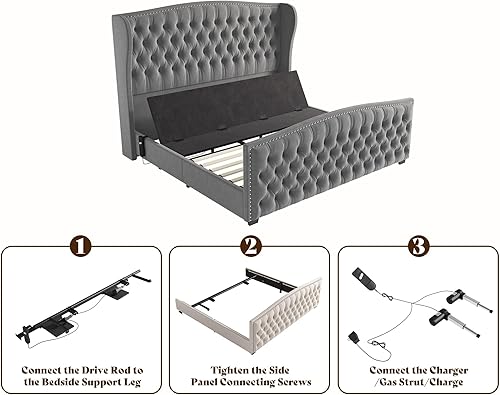 1

Connect the Drive Rod to the Bedside Support Leg

2

Tighten the Side Panel Connecting Screws

3

Connect the Charger /Gas Strut/Charge