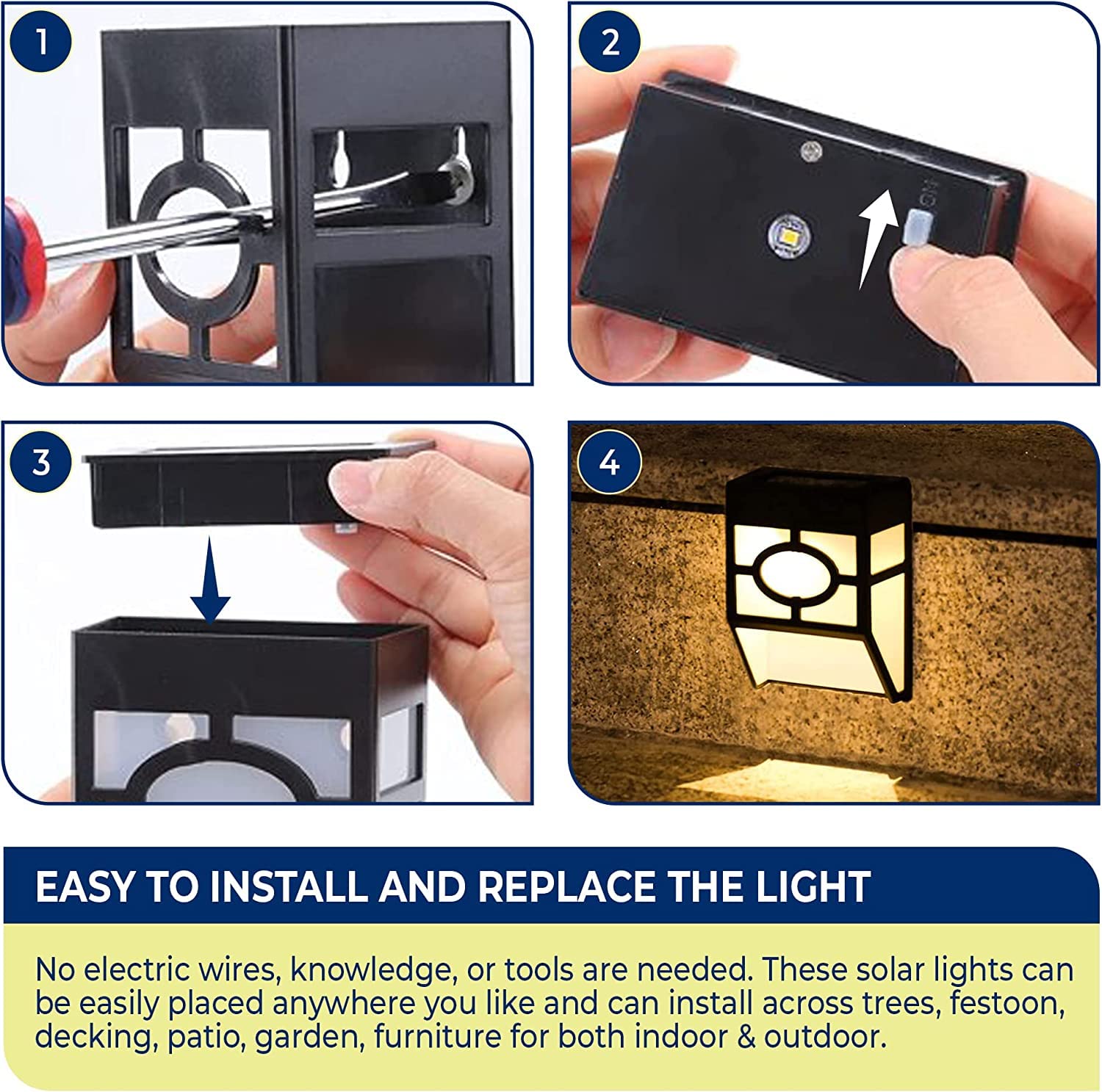 1

2

ON

3

4

EASY TO INSTALL AND REPLACE THE LIGHT

No electric wires, knowledge, or tools are needed. These solar lights can be easily placed anywhere you like and can install across trees, festoon, decking, patio, garden, furniture for both indoor & outdoor.