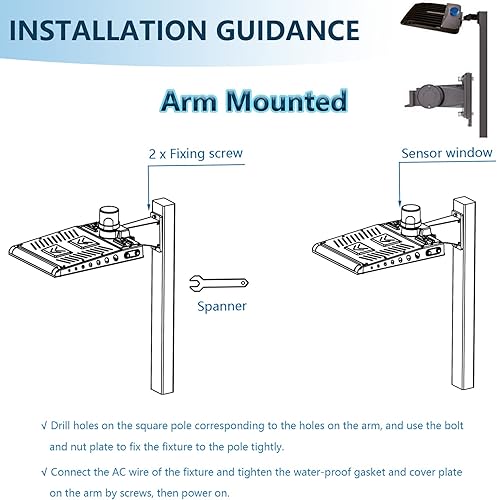 INSTALLATION GUIDANCE

Arm Mounted

2 x Fixing screw

Sensor window

Spanner

√ Drill holes on the square pole corresponding to the holes on the arm, and use the bolt and nut plate to fix the fixture to the pole tightly.

√ Connect the AC wire of the fixture and tighten the water-proof gasket and cover plate on the arm by screws, then power on.