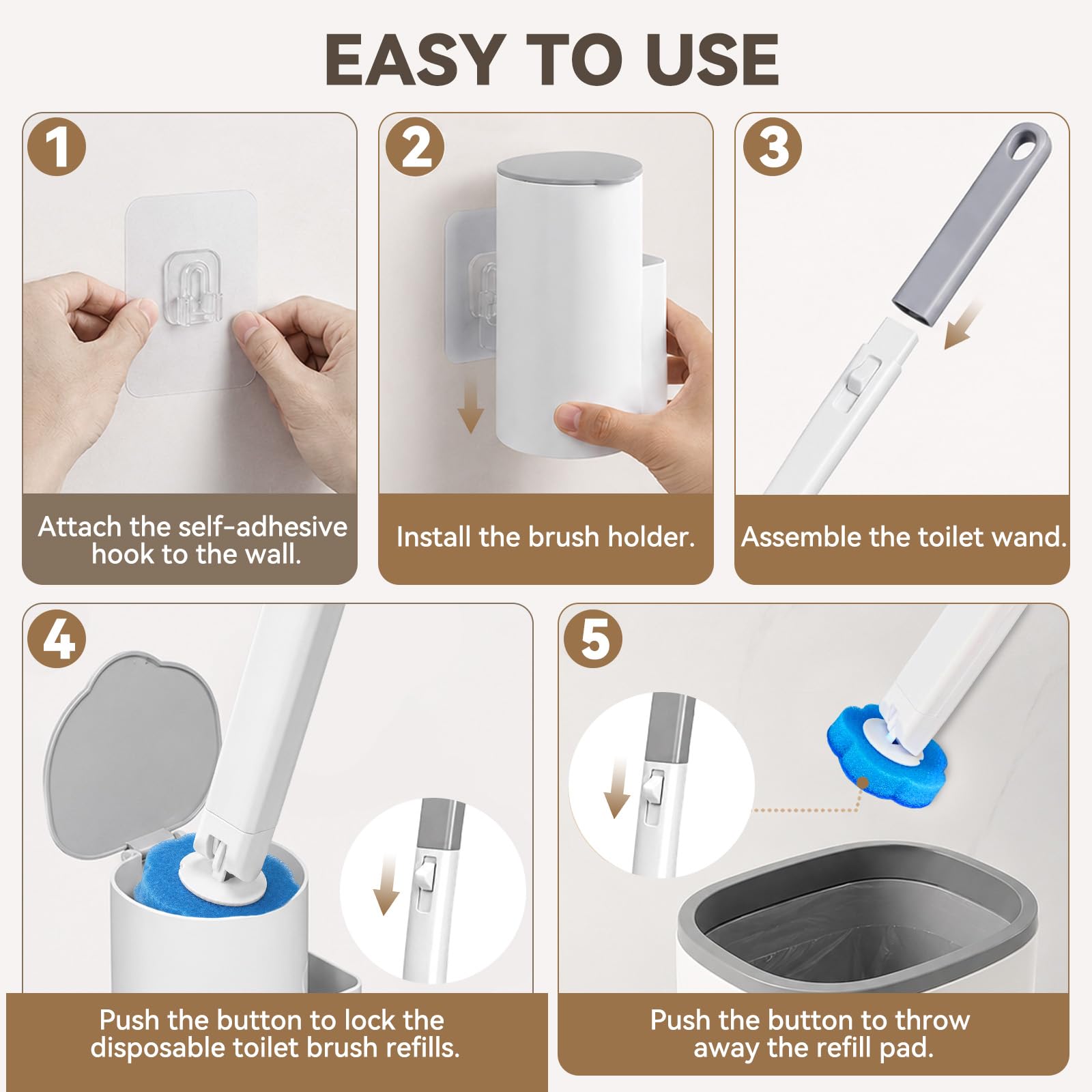 EASY TO USE

1

Attach the self-adhesive hook to the wall.

2

Install the brush holder.

3

Assemble the toilet wand.

4

Push the button to lock the disposable toilet brush refills.

5

Push the button to throw away the refill pad.