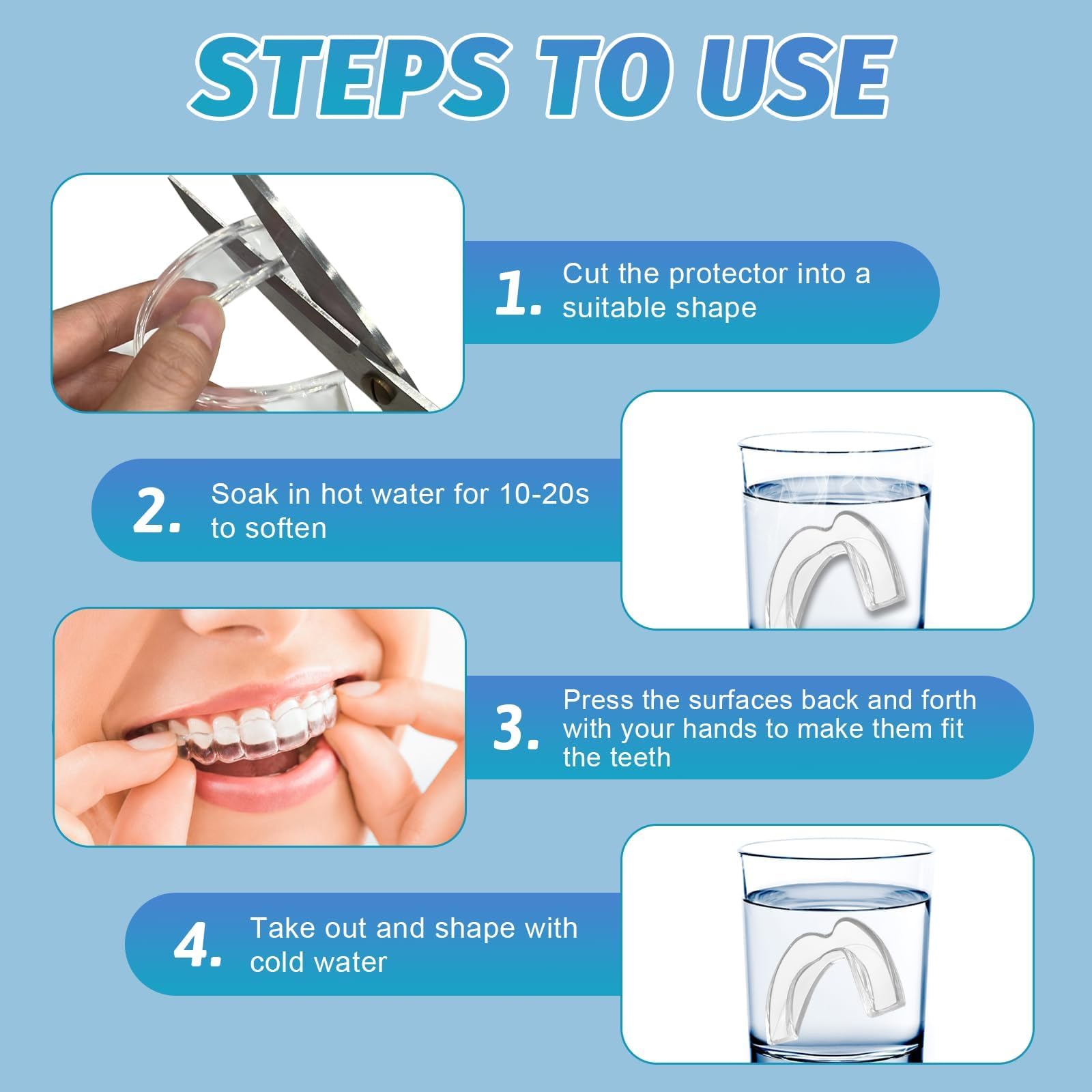 STEPS TO USE

1. Cut the protector into a suitable shape

2. Soak in hot water for 10-20s to soften

3. Press the surfaces back and forth with your hands to make them fit the teeth

4. Take out and shape with cold water