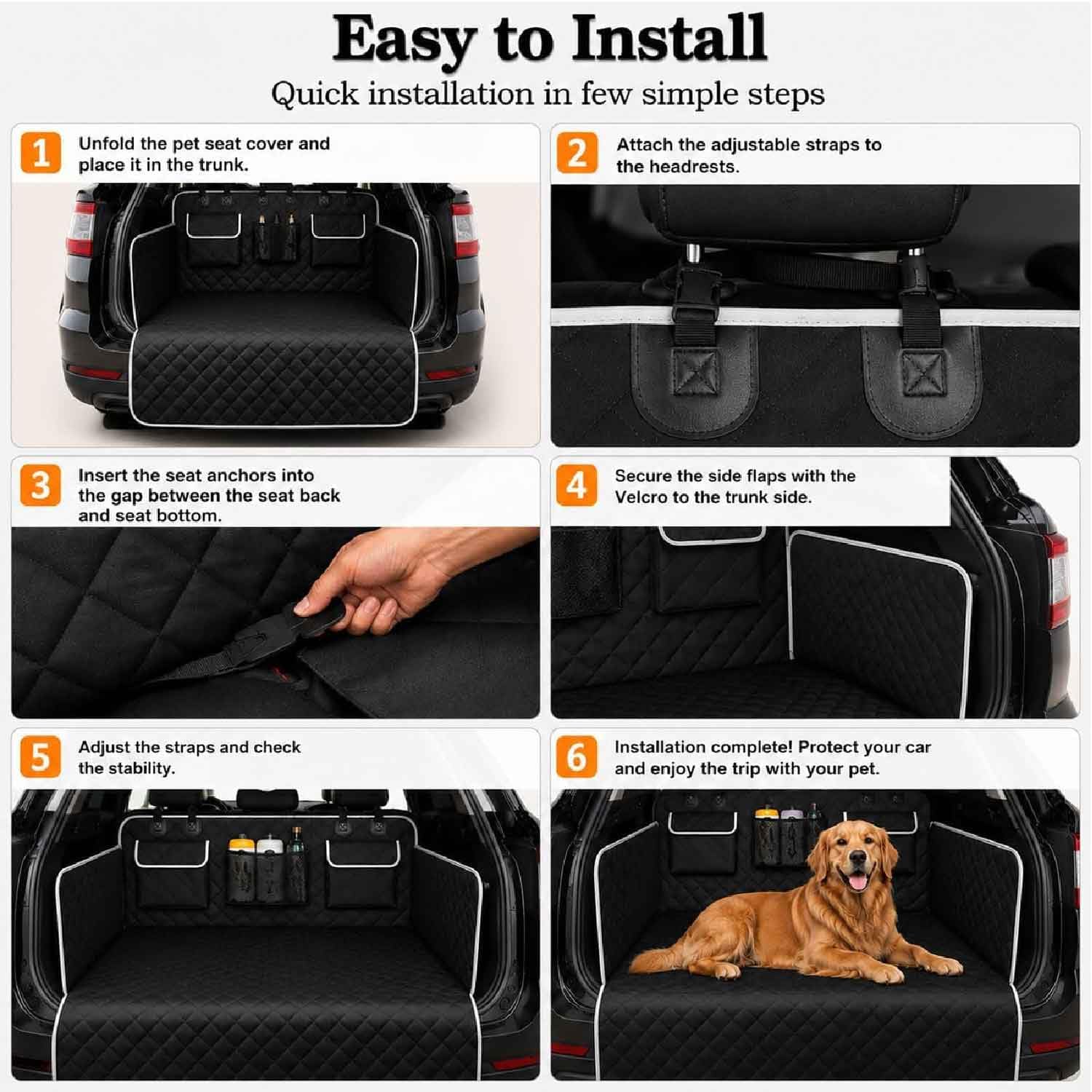 Easy to Install

Quick installation in few simple steps

1 Unfold the pet seat cover and place it in the trunk.

2 Attach the adjustable straps to the headrests.

3 Insert the seat anchors into the gap between the seat back and seat bottom.

4 Secure the side flaps with the Velcro to the trunk side.

5 Adjust the straps and check the stability.

6 Installation complete! Protect your car and enjoy the trip with your pet.