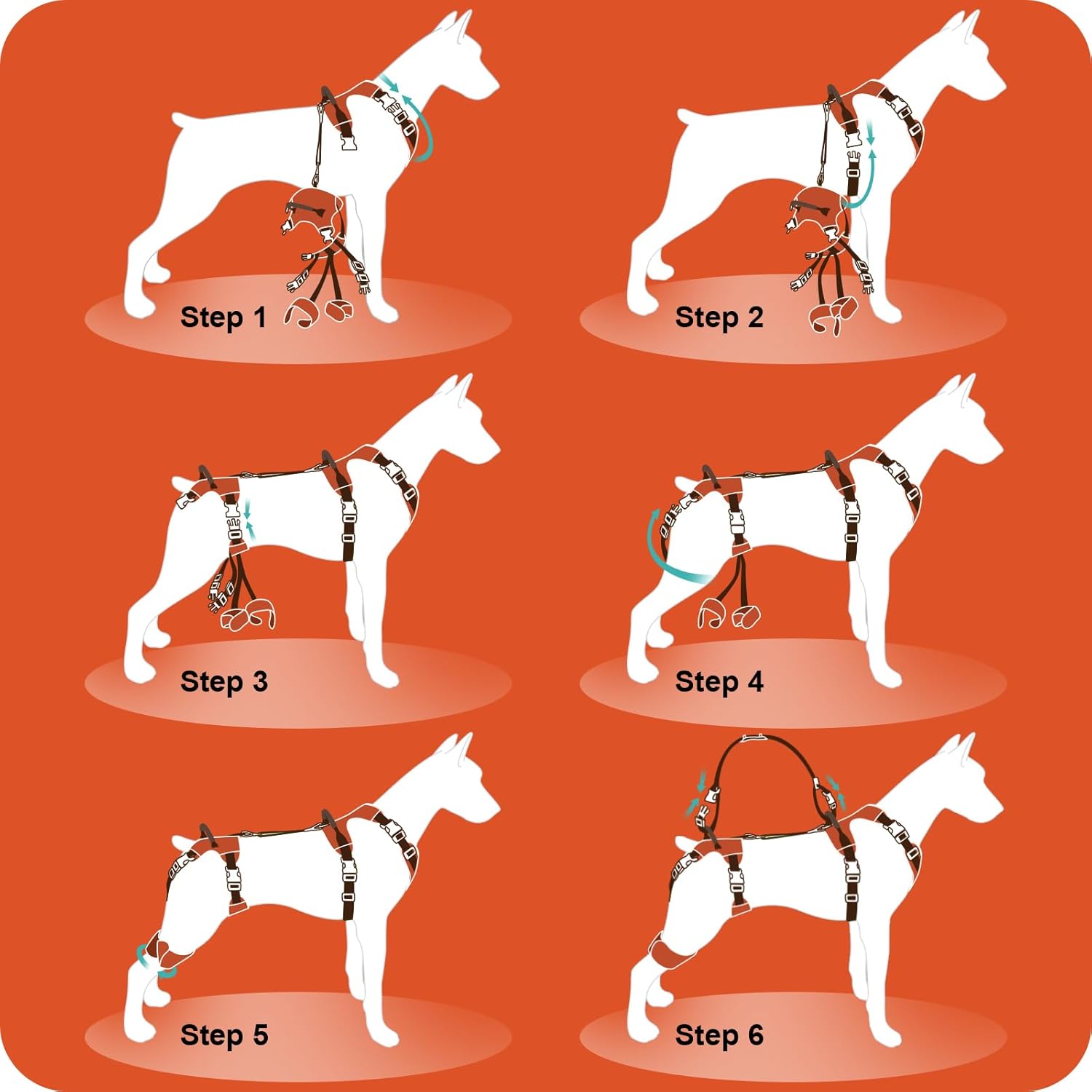 Step 1

Step 2

Step 3

Step 4

Step 5

Step 6