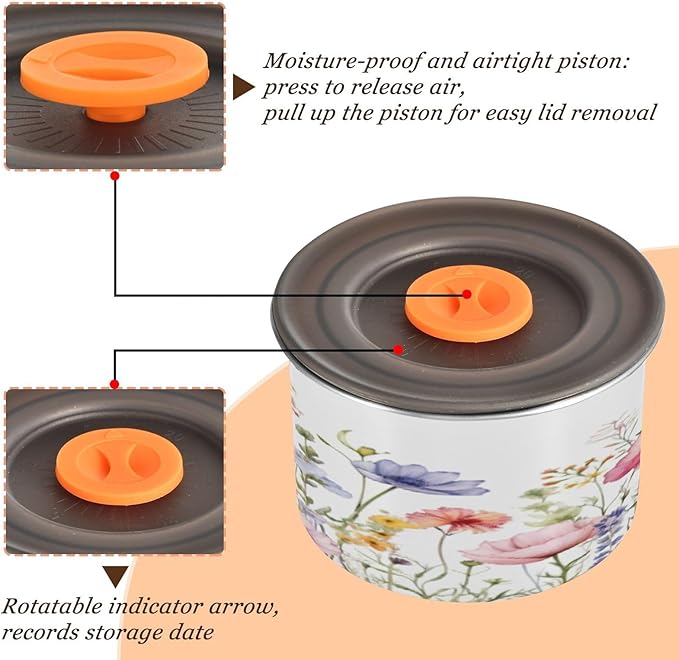 Moisture-proof and airtight piston: press to release air, pull up the piston for easy lid removal

Rotatable indicator arrow, records storage date