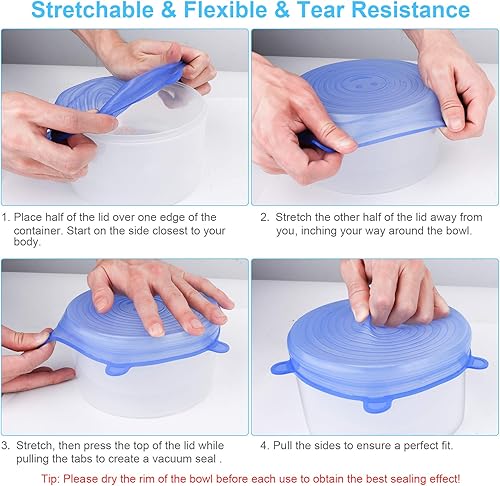 Stretchable & Flexible & Tear Resistance

1. Place half of the lid over one edge of the container. Start on the side closest to your body.

2. Stretch the other half of the lid away from you, inching your way around the bowl.

3. Stretch, then press the top of the lid while pulling the tabs to create a vacuum seal .

4. Pull the sides to ensure a perfect fit.

Tip: Please dry the rim of the bowl before each use to obtain the best sealing effect!