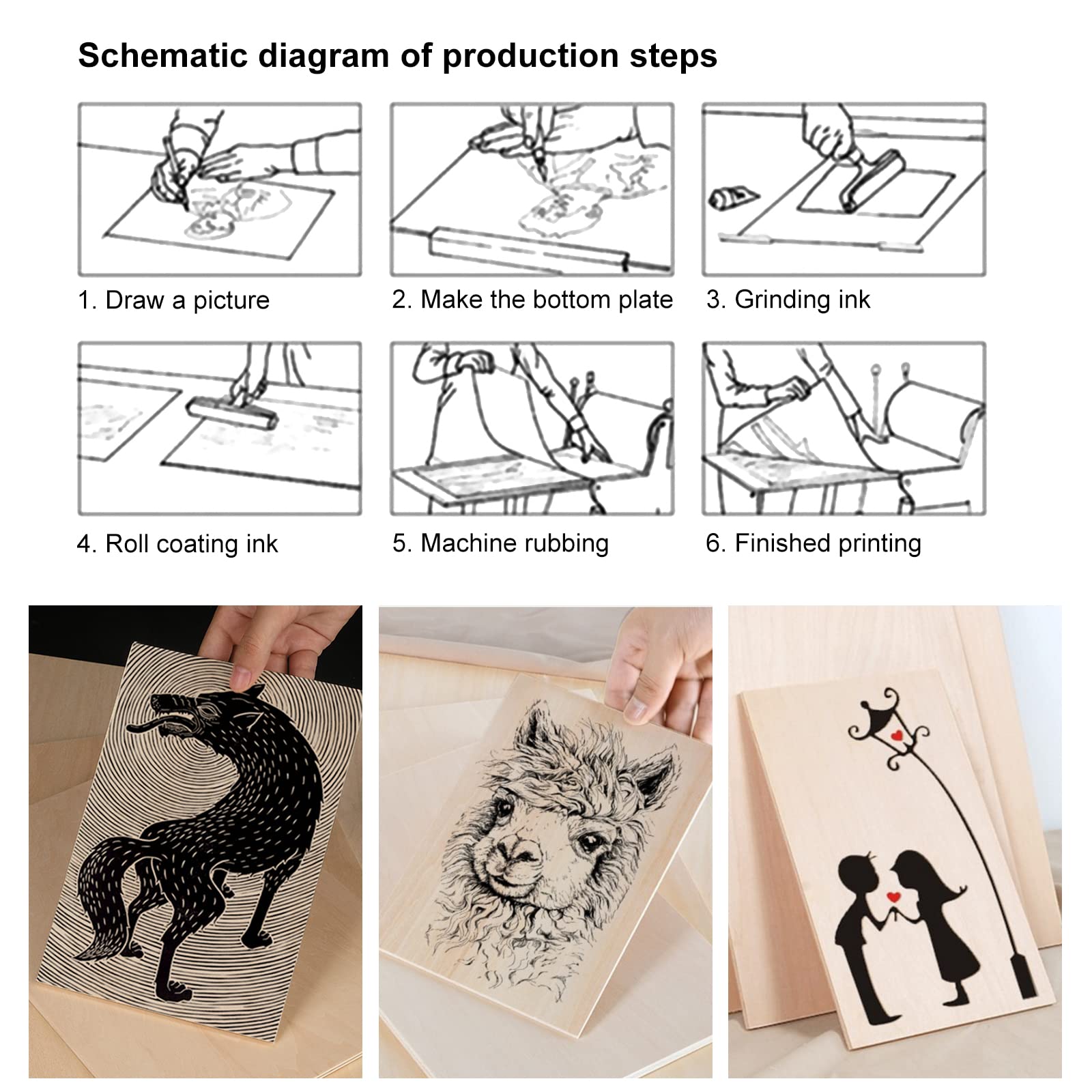 Schematic diagram of production steps

1. Draw a picture

2. Make the bottom plate

3. Grinding ink

4. Roll coating ink

5. Machine rubbing

6. Finished printing