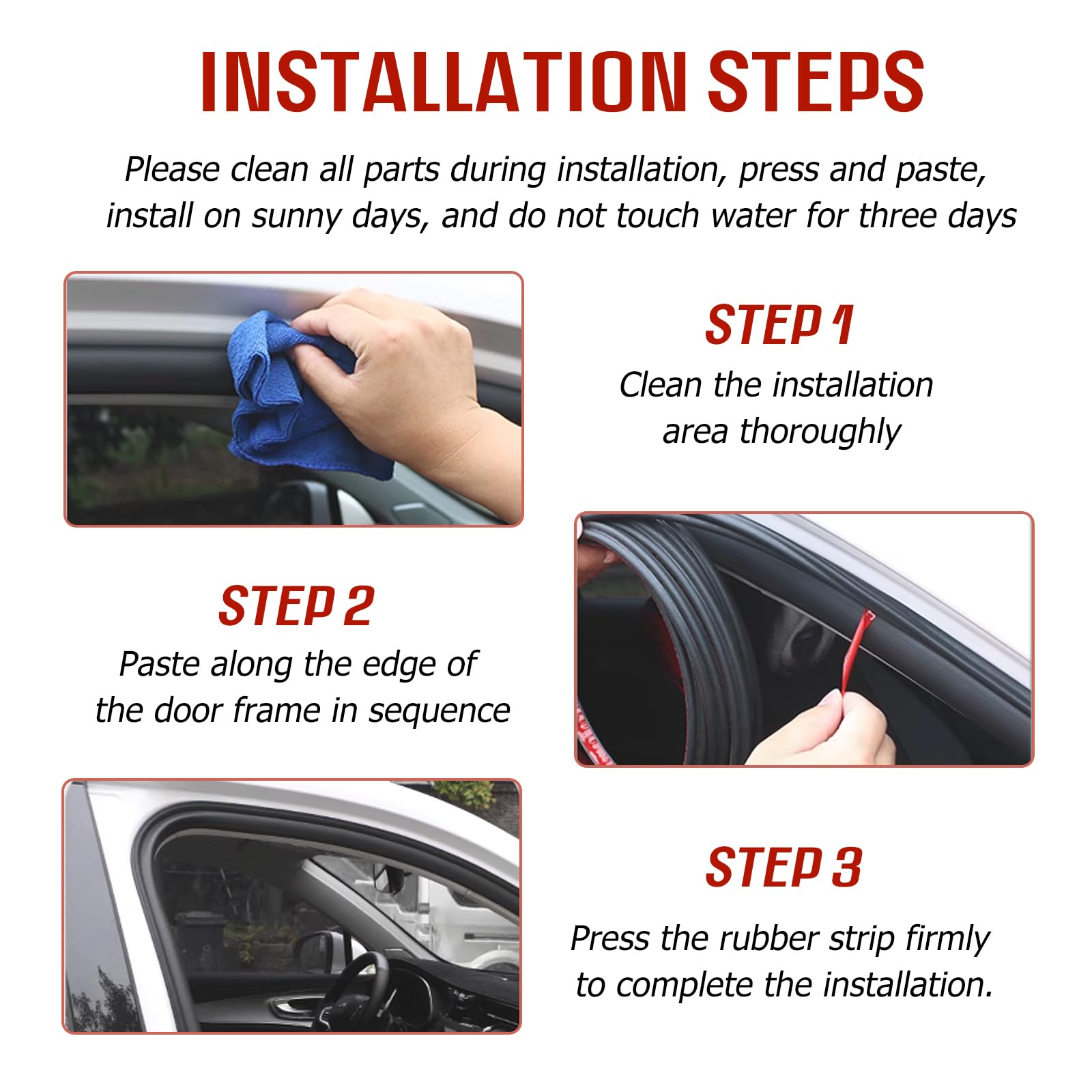 INSTALLATION STEPS

Please clean all parts during installation, press and paste, install on sunny days, and do not touch water for three days

STEP 1

Clean the installation area thoroughly

STEP 2

Paste along the edge of the door frame in sequence

STEP 3

Press the rubber strip firmly to complete the installation.