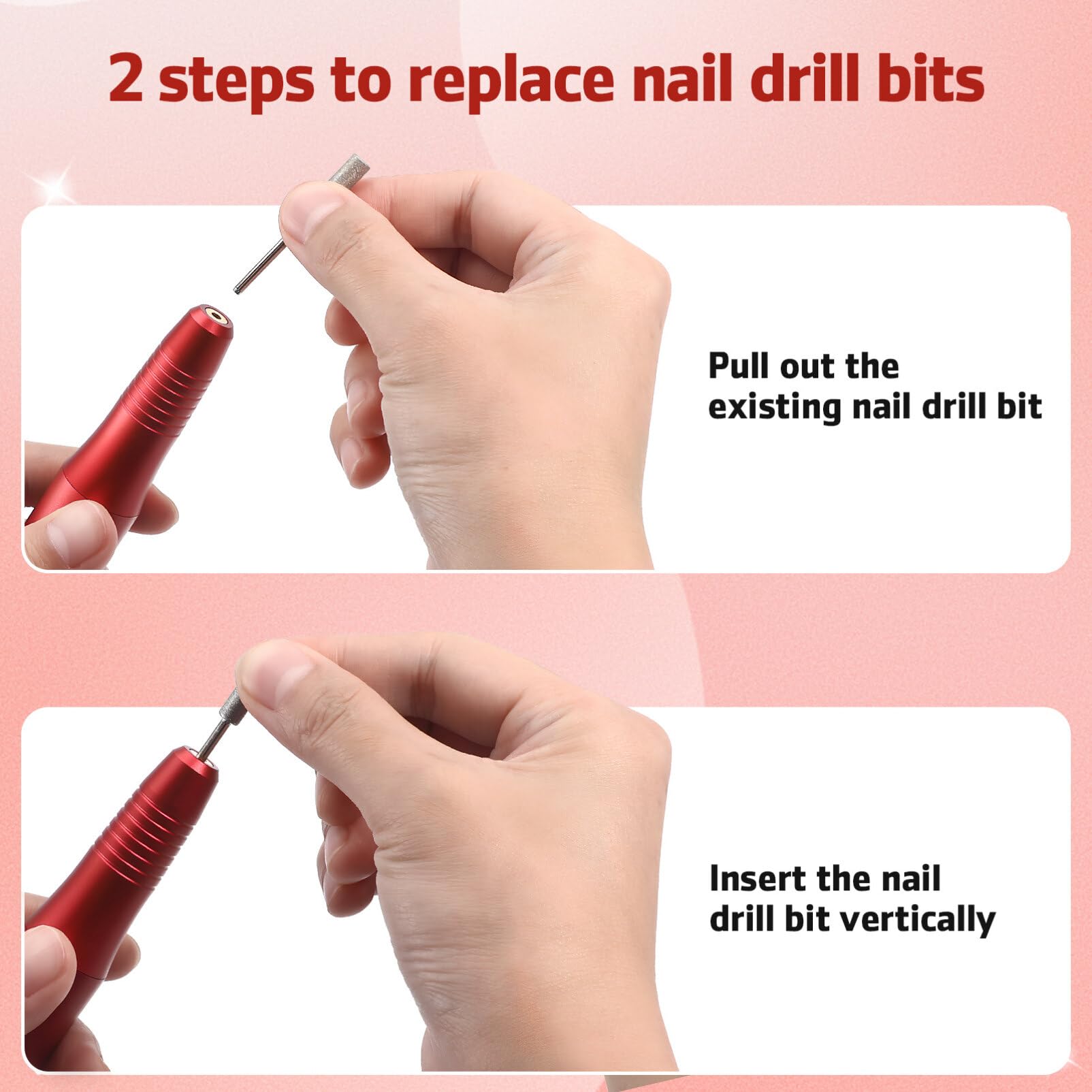 2 steps to replace nail drill bits

Pull out the existing nail drill bit

Insert the nail drill bit vertically