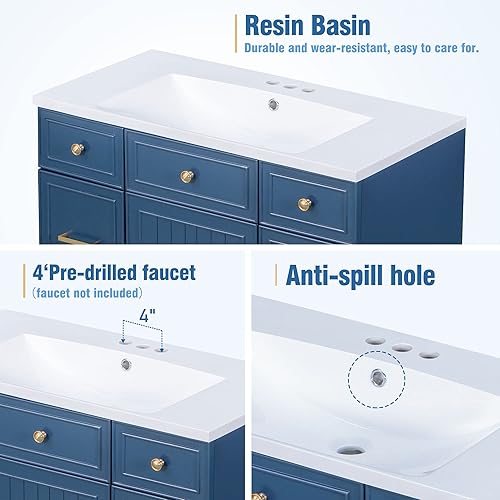 Resin Basin
Durable and wear-resistant, easy to care for.

4‘Pre-drilled faucet
(faucet not included)

4"

Anti-spill hole