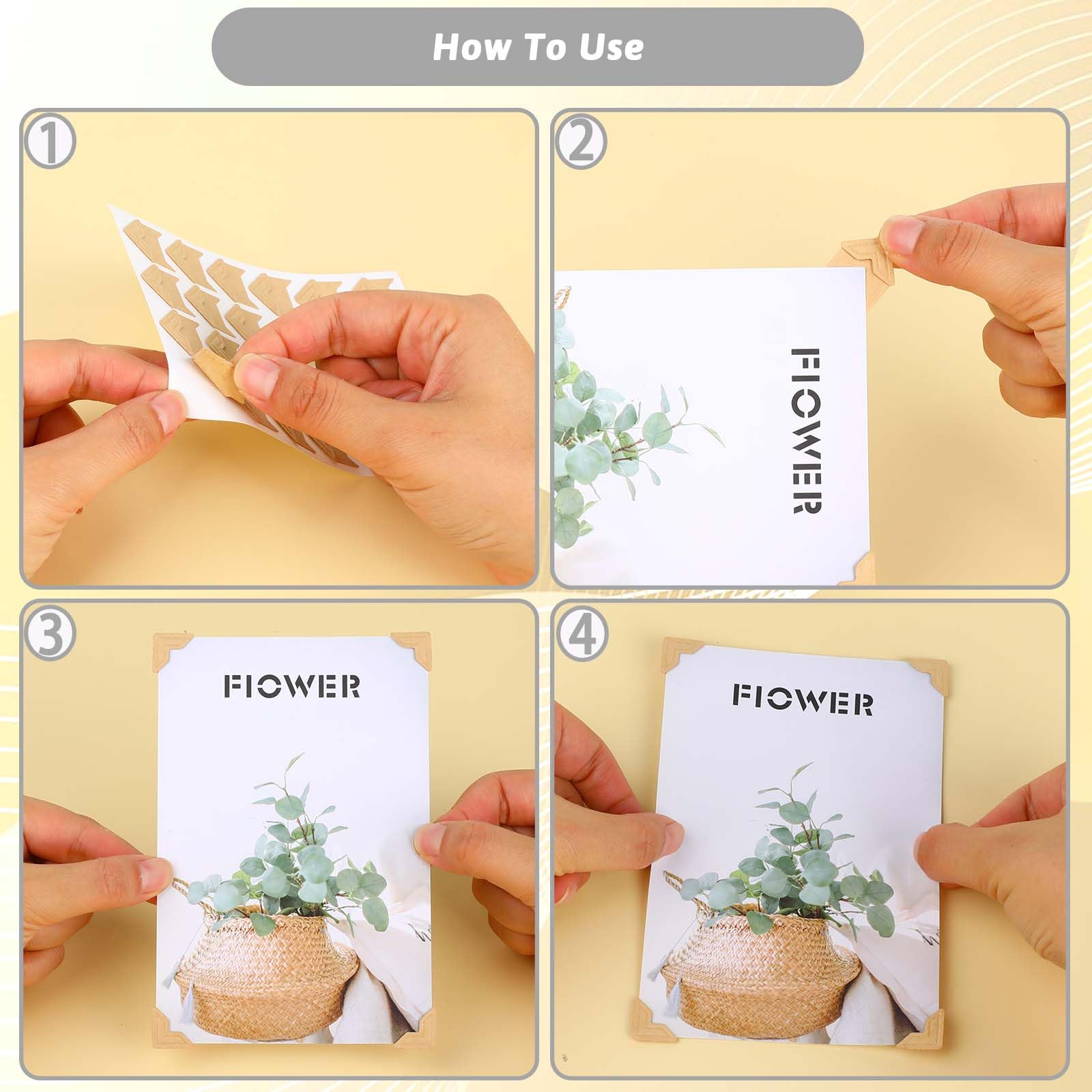 How To Use

①

②

FIOWER

③

FIOWER

④

FIOWER