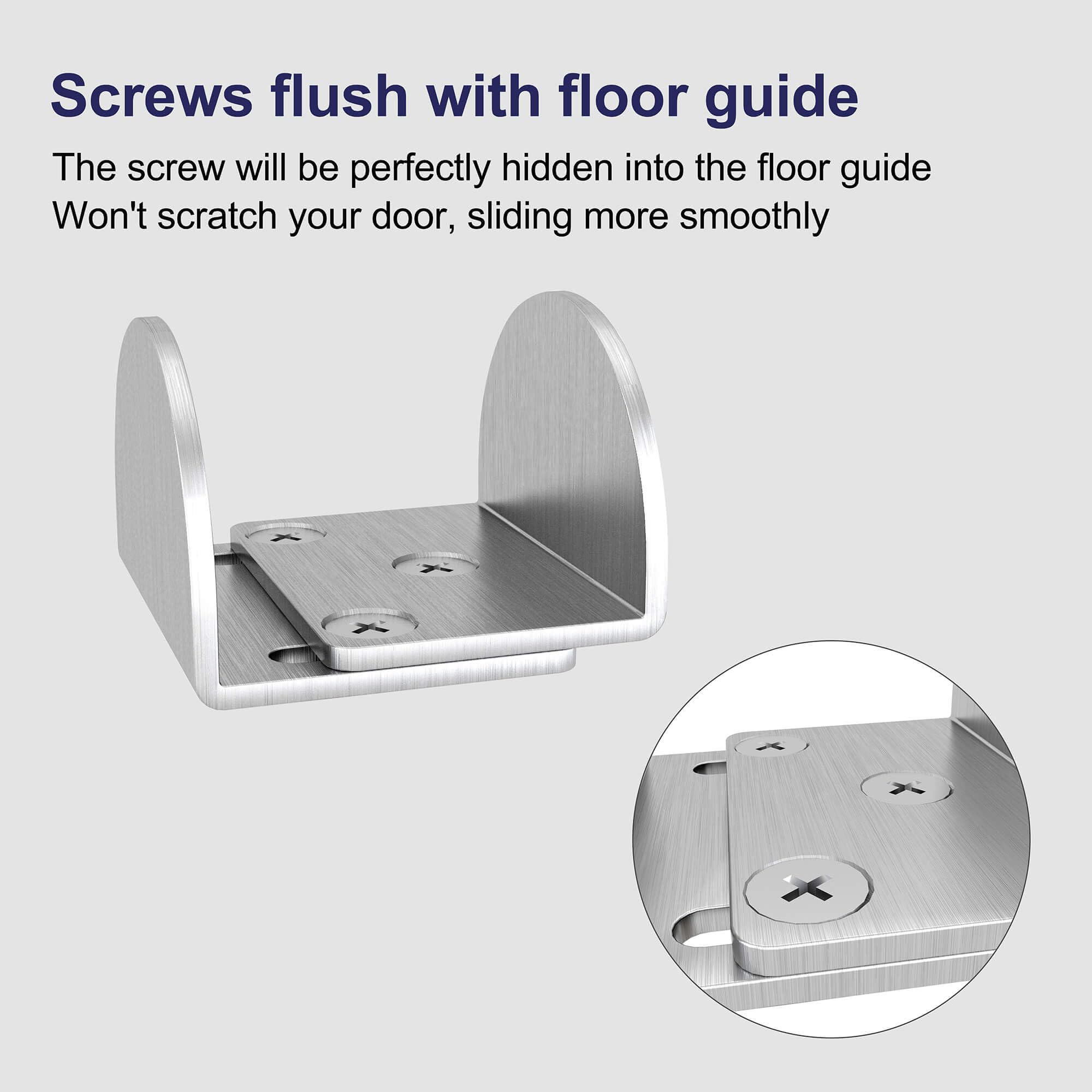 Screws flush with floor guide

The screw will be perfectly hidden into the floor guide
Won't scratch your door, sliding more smoothly