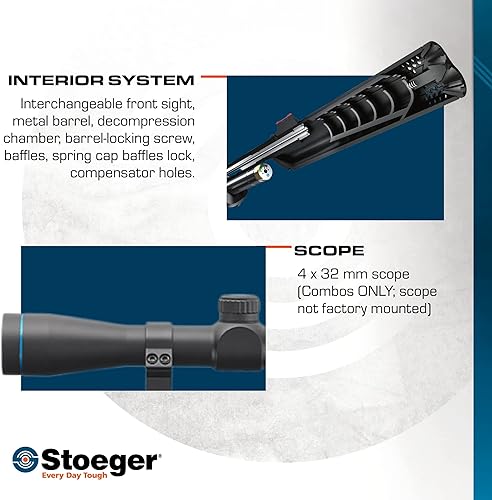 INTERIOR SYSTEM

Interchangeable front sight, metal barrel, decompression chamber, barrel-locking screw, baffles, spring cap baffles lock, compensator holes.

SCOPE

4 x 32 mm scope (Combos ONLY; scope not factory mounted)

Stoeger
Every Day Tough