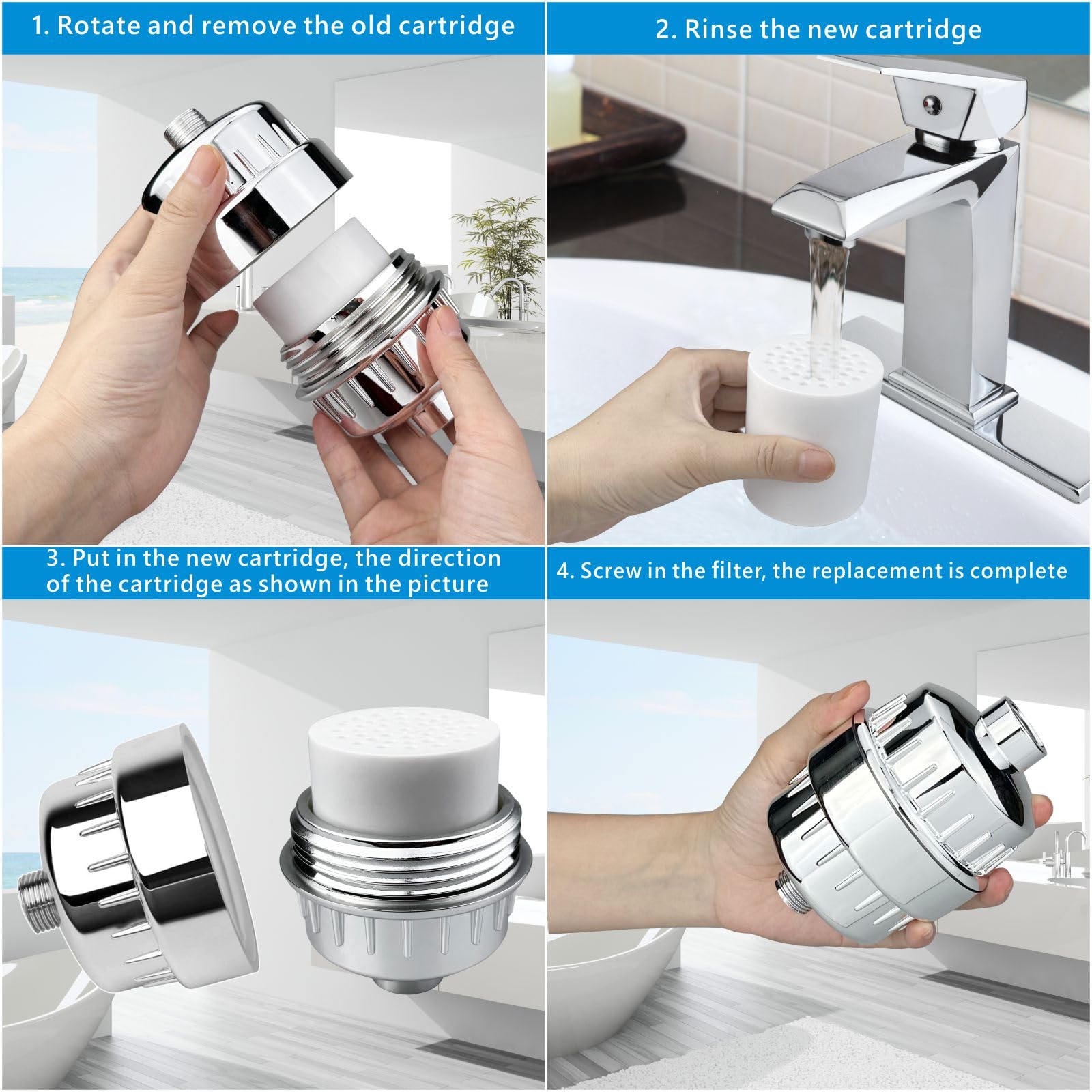 1. Rotate and remove the old cartridge

2. Rinse the new cartridge

3. Put in the new cartridge, the direction of the cartridge as shown in the picture

4. Screw in the filter, the replacement is complete