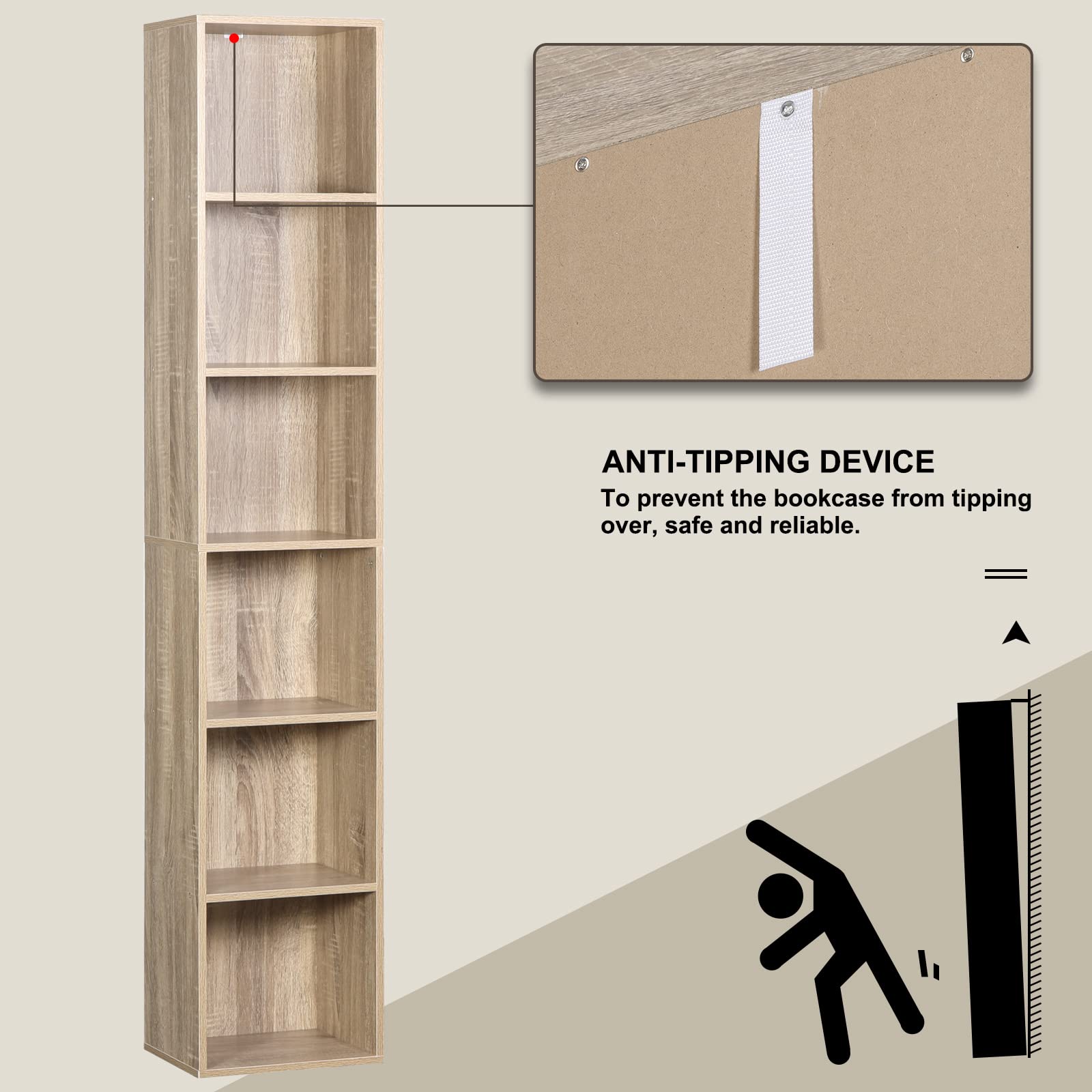 ANTI-TIPPING DEVICE
To prevent the bookcase from tipping over, safe and reliable.