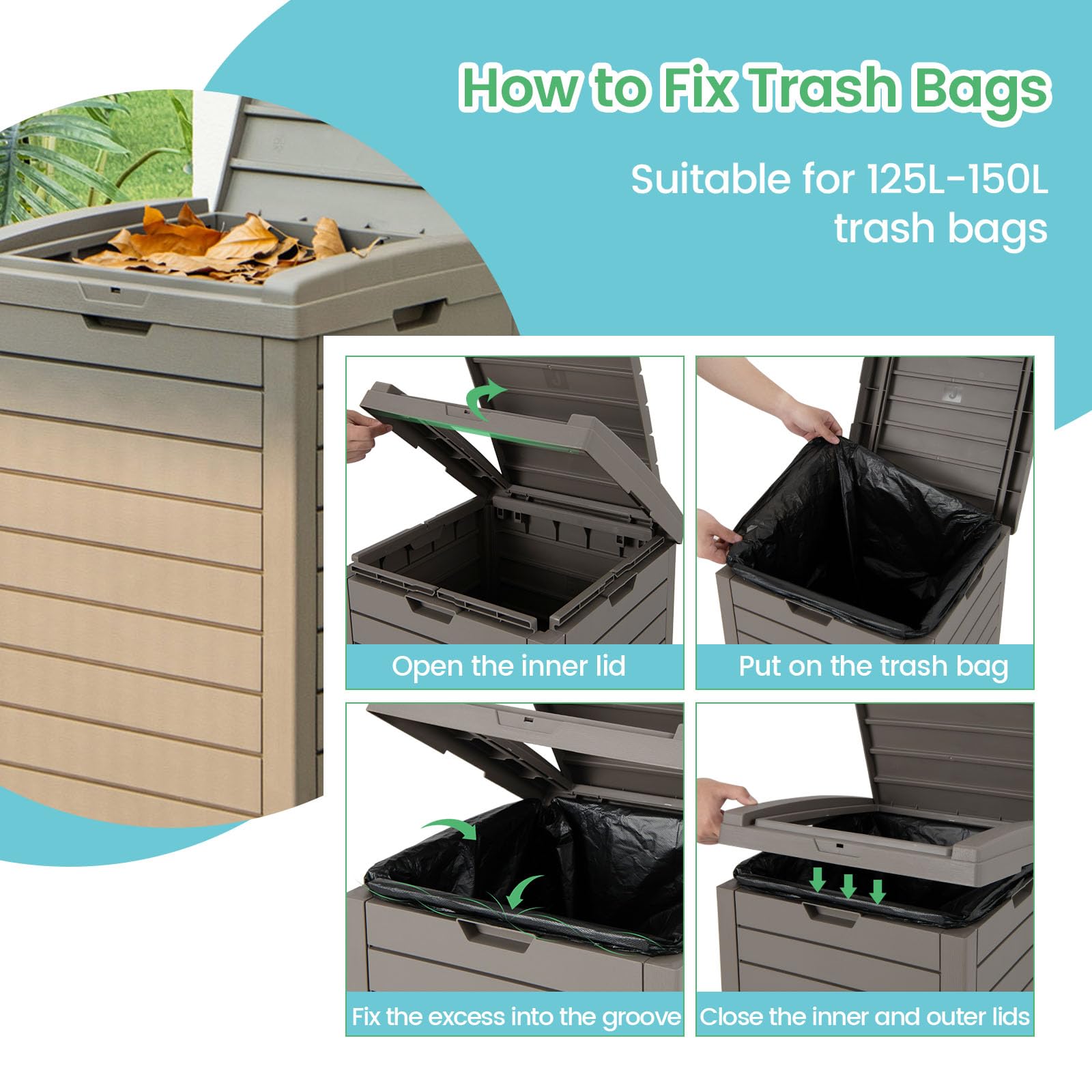 How to Fix Trash Bags

Suitable for 125L-150L trash bags

Open the inner lid

Put on the trash bag

Fix the excess into the groove

Close the inner and outer lids