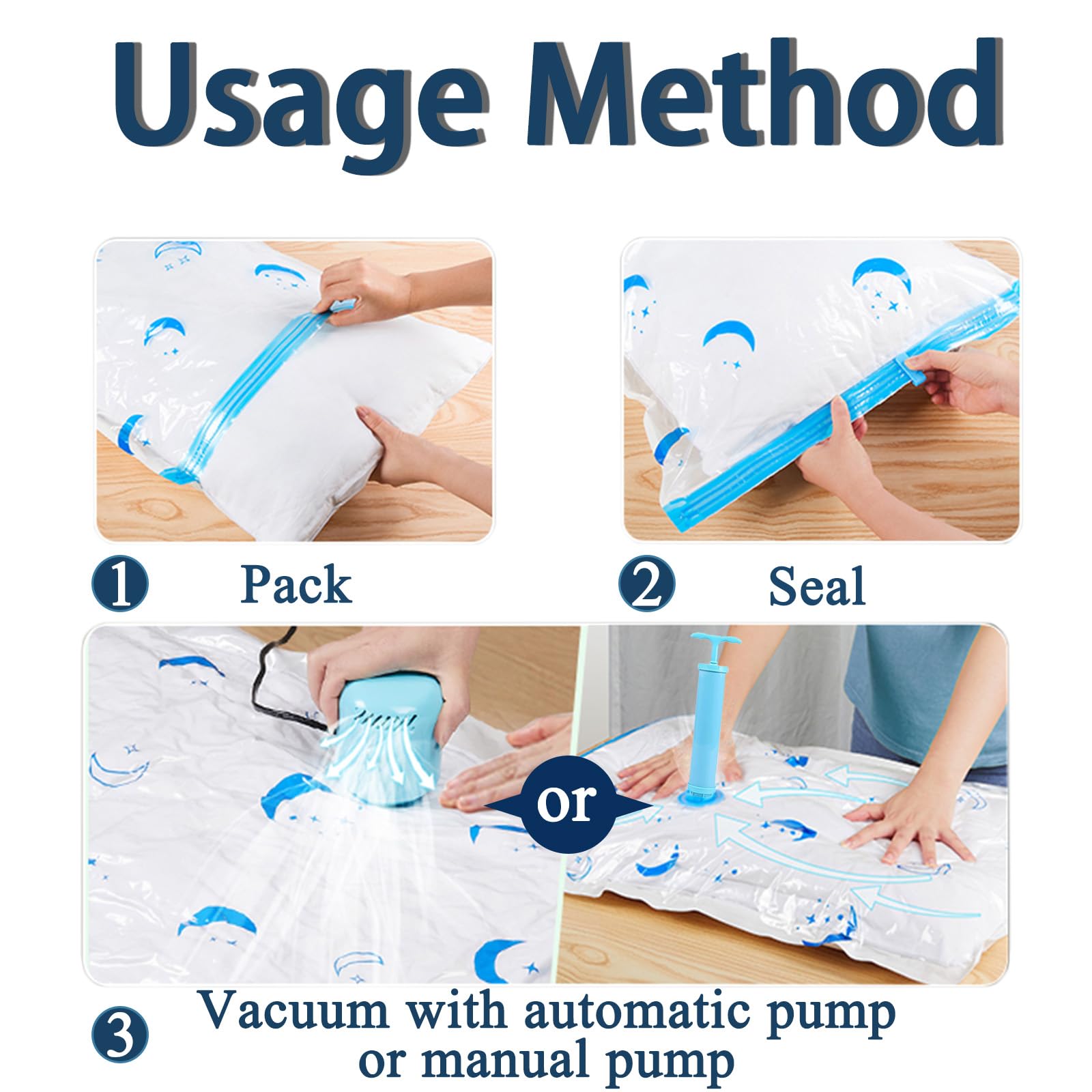 Usage Method

1 Pack

2 Seal

or

3 Vacuum with automatic pump or manual pump