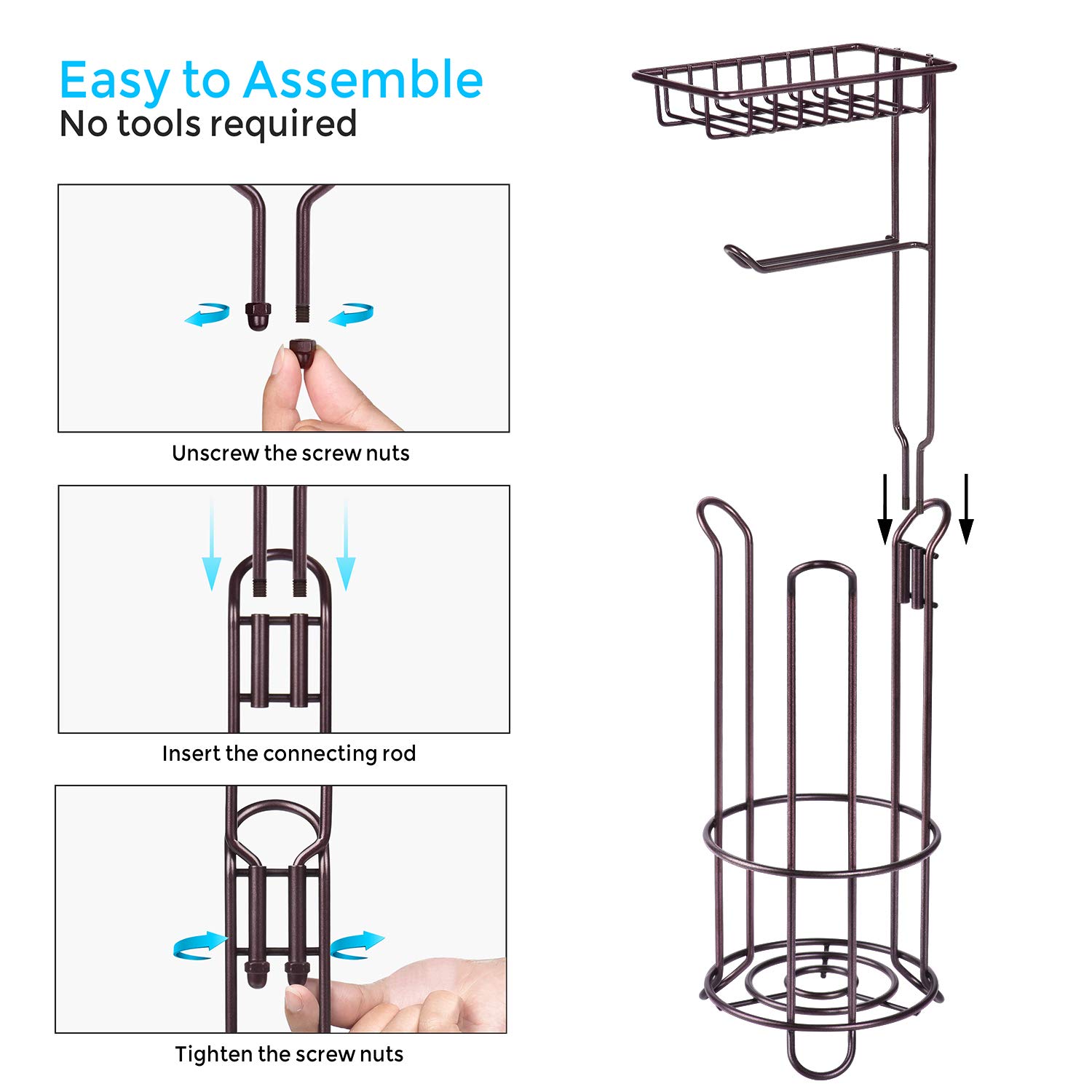 Easy to Assemble
No tools required

Unscrew the screw nuts

Insert the connecting rod

Tighten the screw nuts