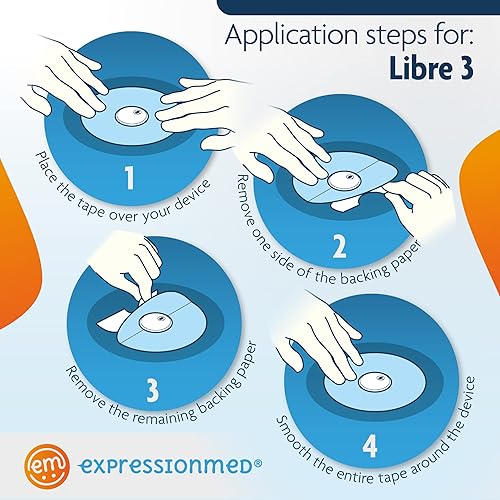 Application steps for:
Libre 3

1
Place the tape over your device

2
Remove one side of the backing paper

3
Remove the remaining backing paper

4
Smooth the entire tape around the device

em
expressionmed®